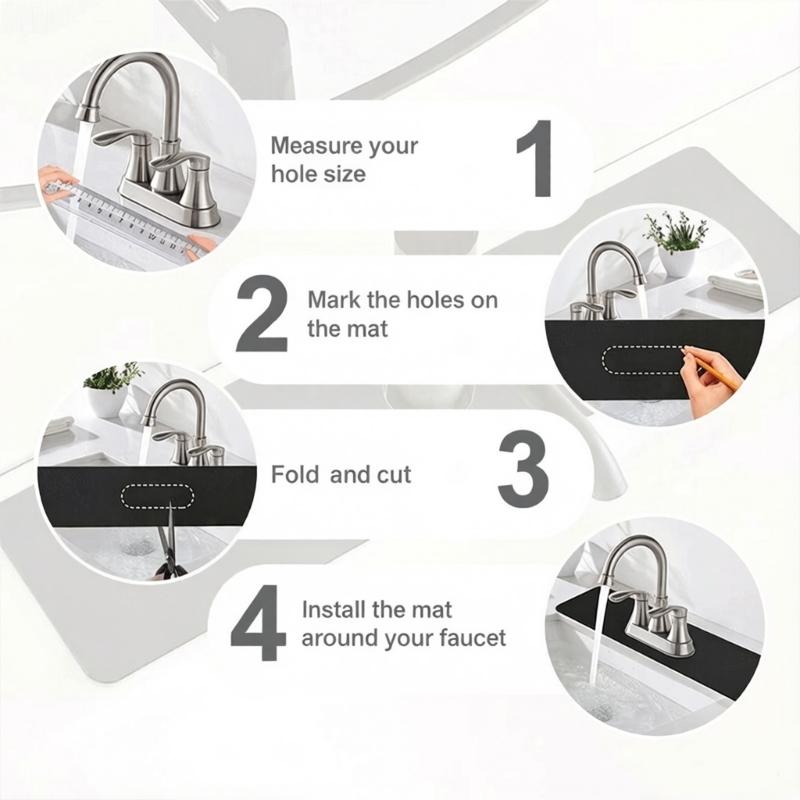 Measure your hole size

1

2

Mark the holes on the mat

Fold and cut

3

4

Install the mat around your faucet