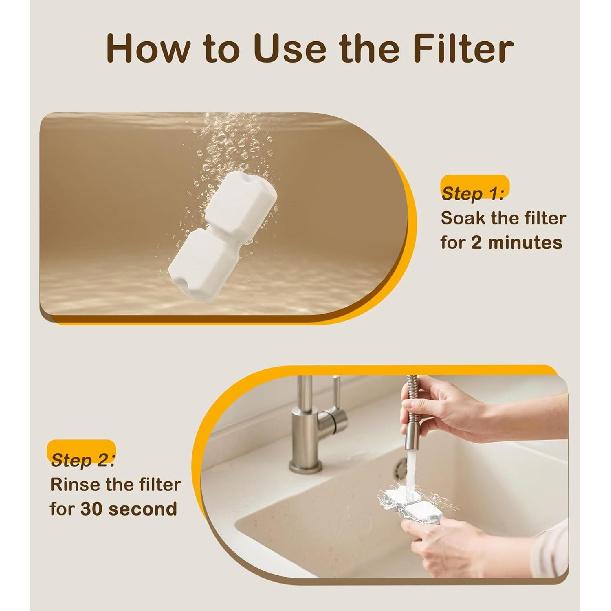 How to Use the Filter

Step 1:
Soak the filter for 2 minutes

Step 2:
Rinse the filter for 30 second