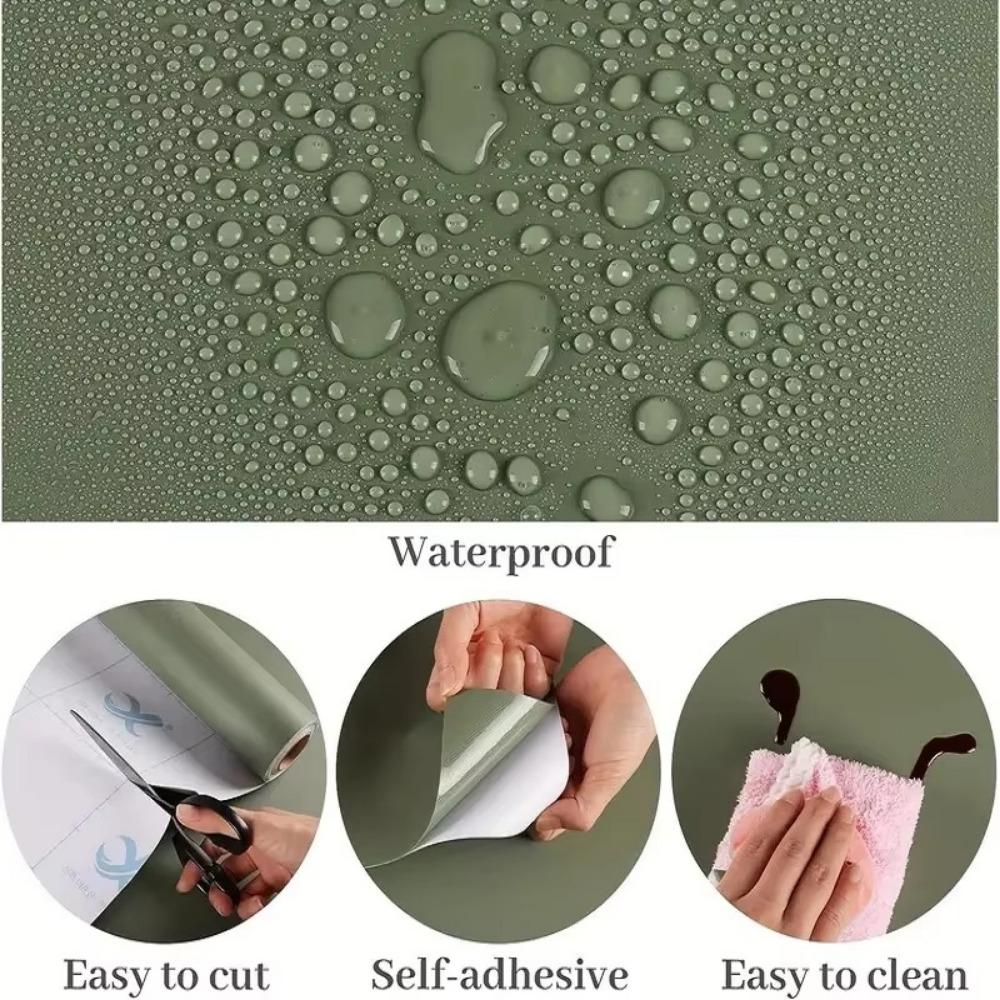 Waterproof

Easy to cut

Self-adhesive

Easy to clean