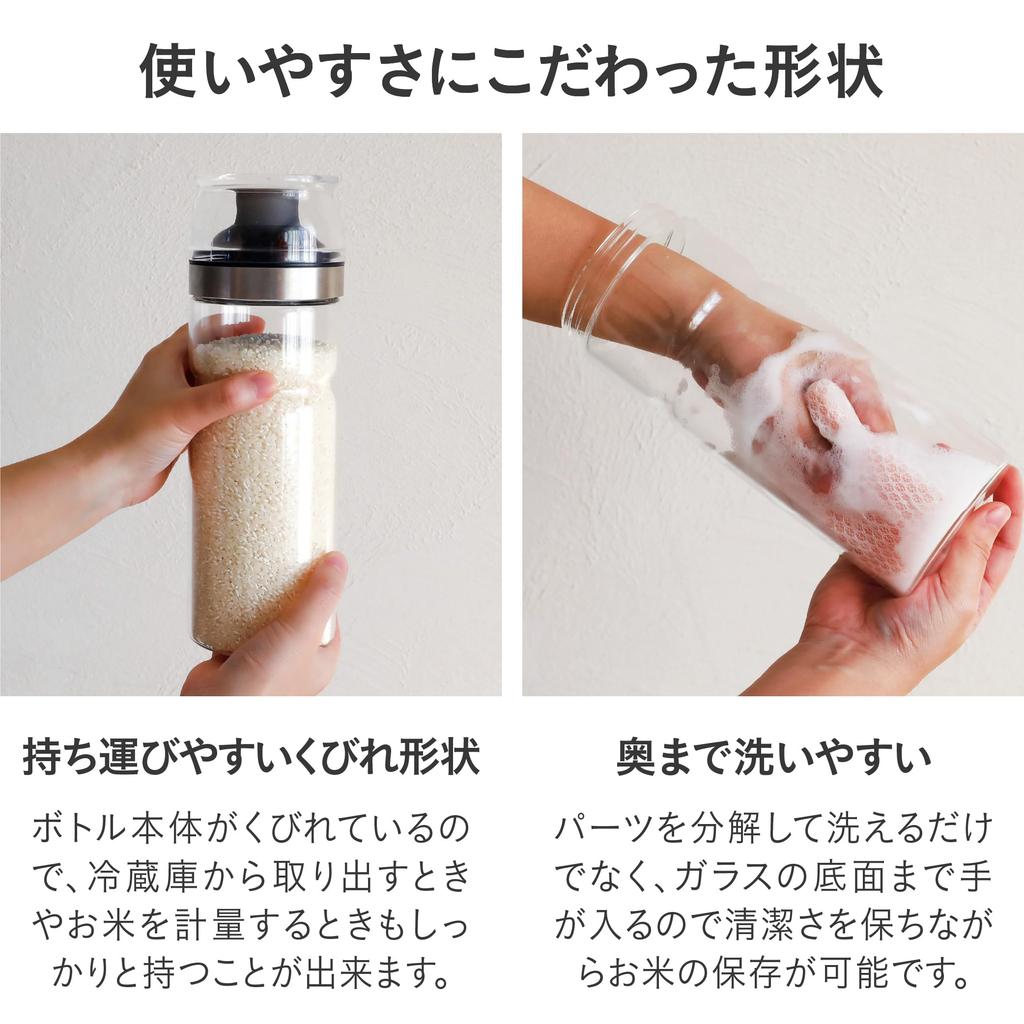 使いやすさにこだわった形状

持ち運びやすいくびれ形状

ボトル本体がくびれているので、冷蔵庫から取り出すときやお米を計量するときもしっかりと持つことが出来ます。

奥まで洗いやすい

パーツを分解して洗えるだけでなく、ガラスの底面まで手が入るので清潔さを保ちながらお米の保存が可能です。