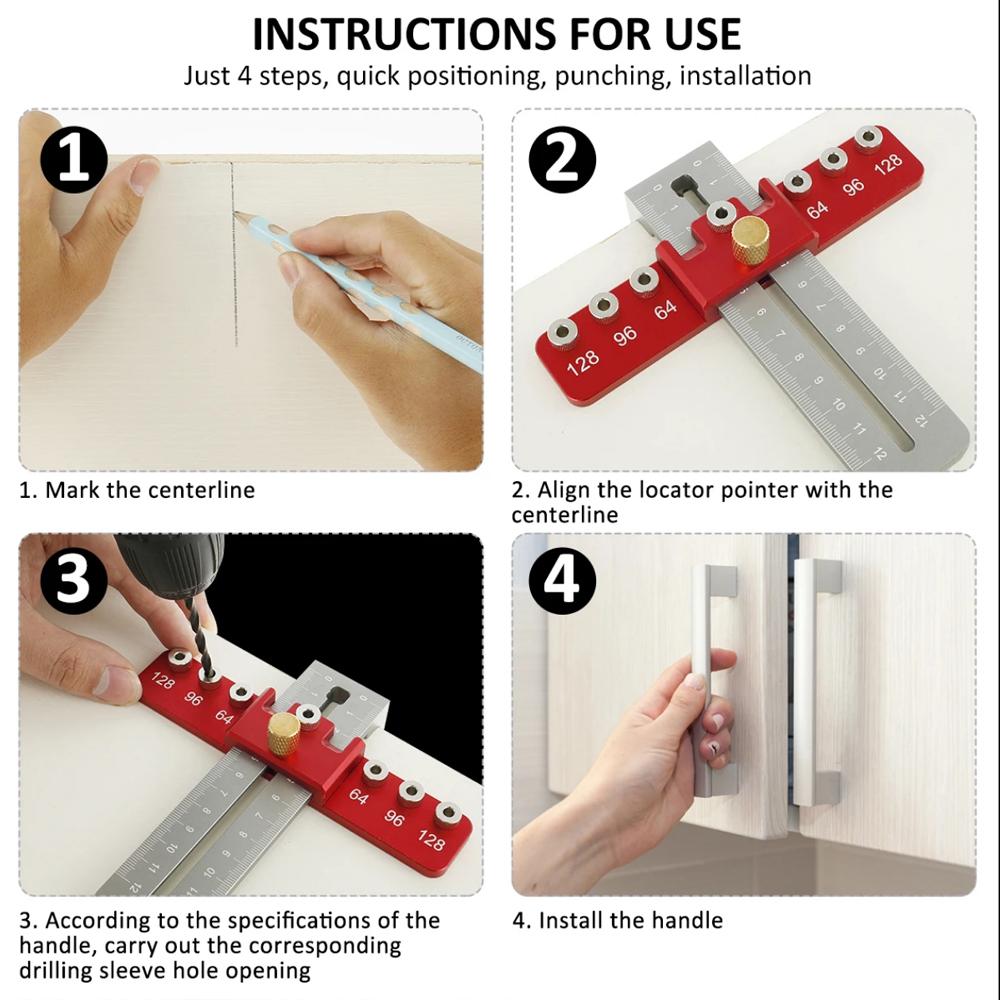 INSTRUCTIONS FOR USE

Just 4 steps, quick positioning, punching, installation

1

1. Mark the centerline

2

128 96 64 64 96 128

2. Align the locator pointer with the centerline

3

128 96 64 64 96 128

3. According to the specifications of the handle, carry out the corresponding drilling sleeve hole opening

4

4. Install the handle