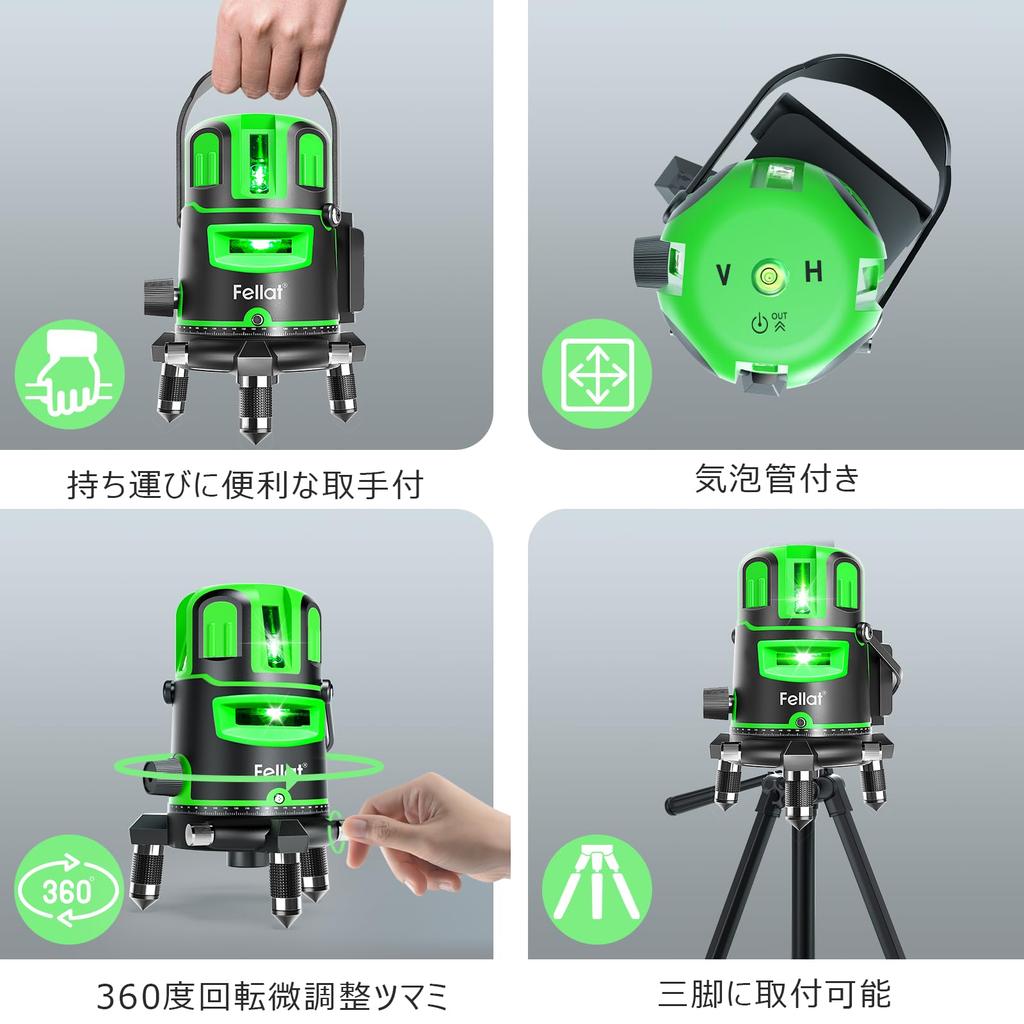 Fellat®

持ち運びに便利な取手付

V H

OUT

気泡管付き

Fellat®

360°

360度回転微調整ツマミ

Fellat®

三脚に取付可能