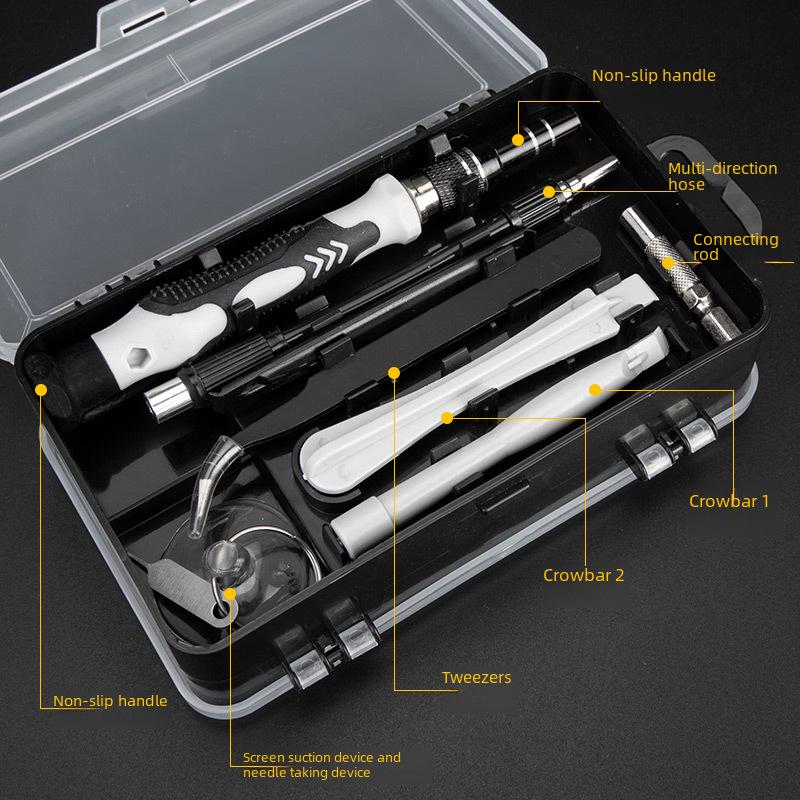 Non-slip handle

Multi-direction hose

Connecting rod

Crowbar 1

Crowbar 2

Tweezers

Non-slip handle

Screen suction device and needle taking device