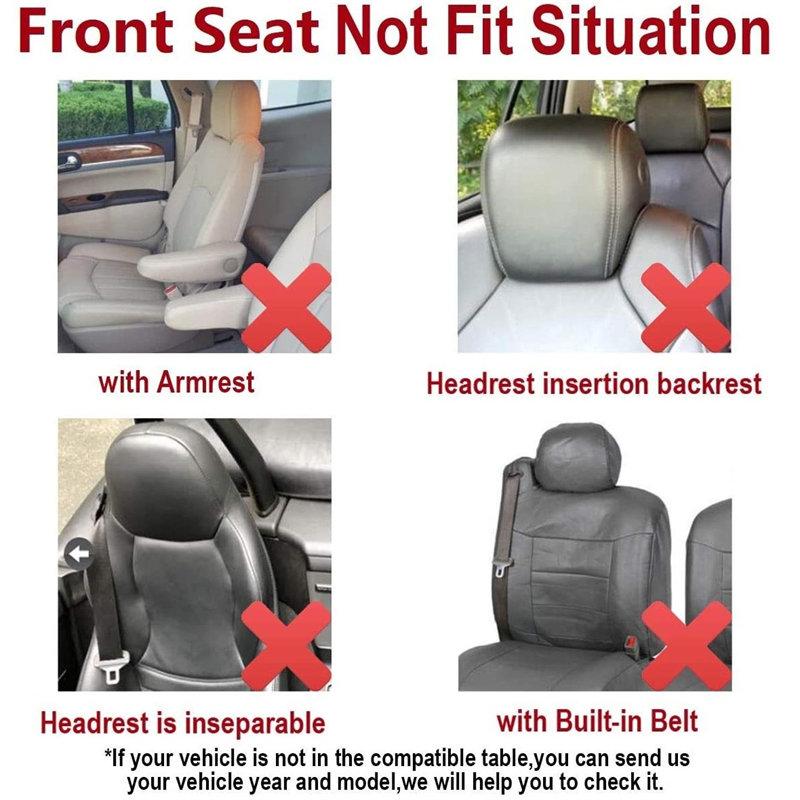 Front Seat Not Fit Situation

with Armrest

Headrest insertion backrest

Headrest is inseparable

with Built-in Belt

*If your vehicle is not in the compatible table,you can send us your vehicle year and model,we will help you to check it.