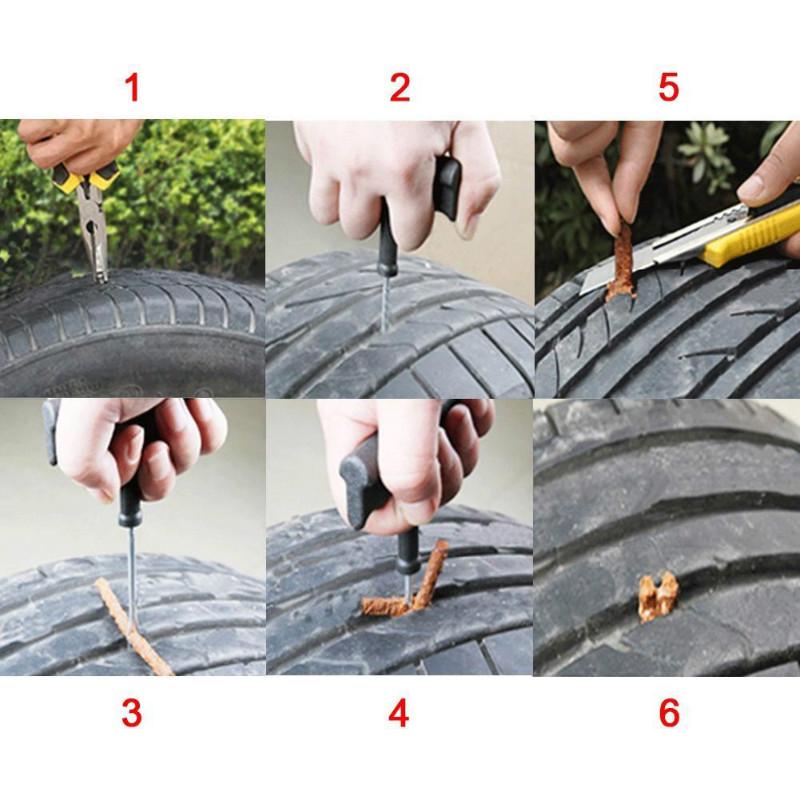 1

2

5

3

4

6