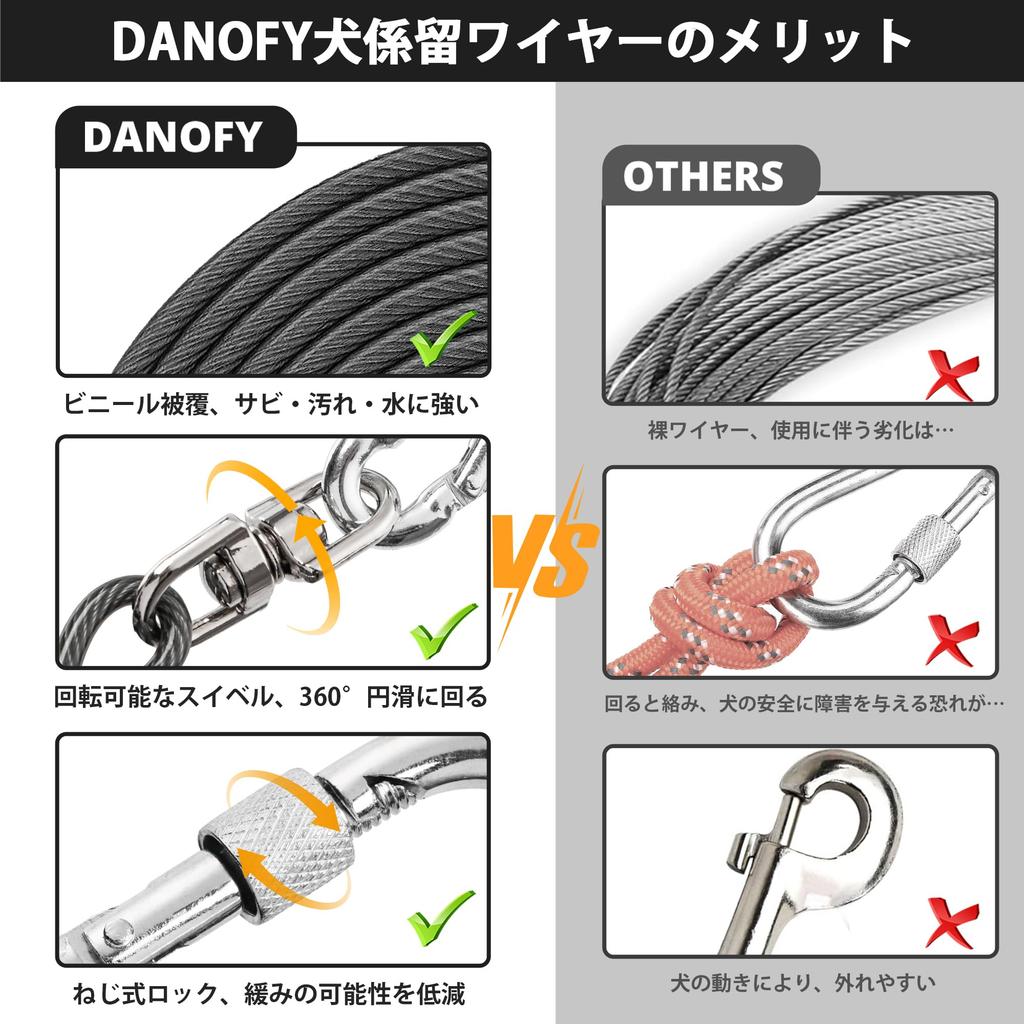 DANOFY犬係留ワイヤーのメリット

DANOFY

ビニール被覆、サビ・汚れ・水に強い

回転可能なスイベル、360°円滑に回る

ねじ式ロック、緩みの可能性を低減

VS

OTHERS

裸ワイヤー、使用に伴う劣化は…

回ると絡み、犬の安全に障害を与える恐れが…

犬の動きにより、外れやすい