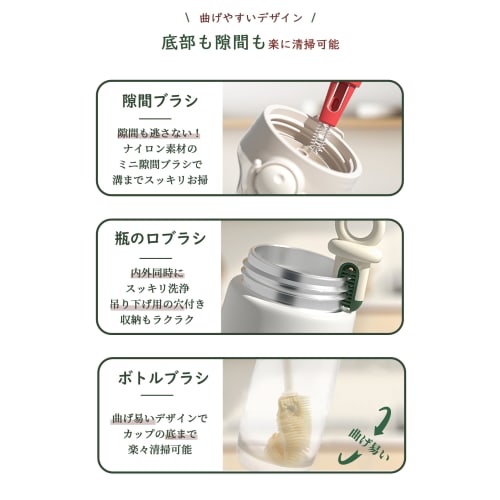 \ 曲げやすいデザイン /

底部も隙間も楽に清掃可能

隙間ブラシ

隙間も逃さない！
ナイロン素材の
ミニ隙間ブラシで
溝までスッキリお掃

瓶の口ブラシ

内外同時に
スッキリ洗浄
吊り下げ用の穴付き
収納もラクラク

ボトルブラシ

曲げ易いデザインで
カップの底まで
楽々清掃可能

曲げ易い