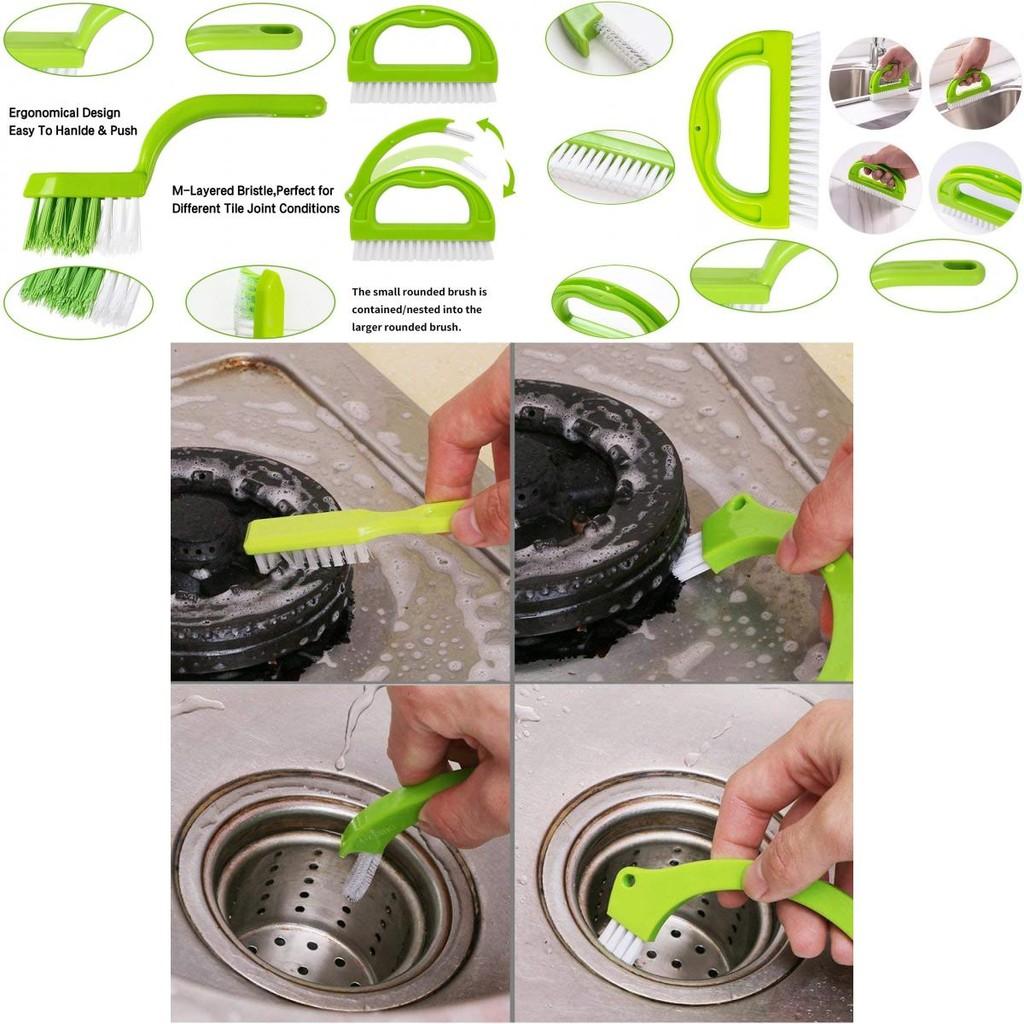 Ergonomical Design
Easy To Hanlde & Push

M-Layered Bristle,Perfect for Different Tile Joint Conditions

The small rounded brush is contained/nested into the larger rounded brush.