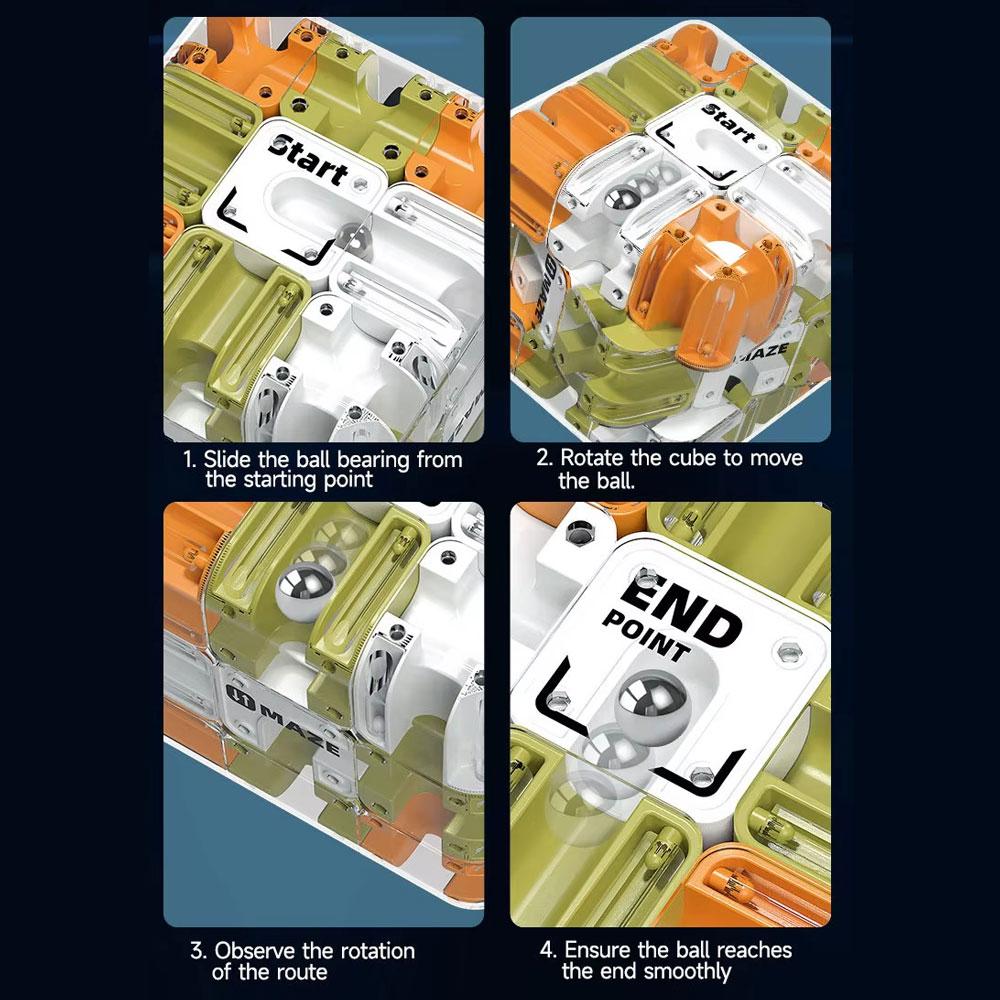 Start

1. Slide the ball bearing from the starting point

Start

MAZE

2. Rotate the cube to move the ball.

MAZE

3. Observe the rotation of the route

END POINT

4. Ensure the ball reaches the end smoothly