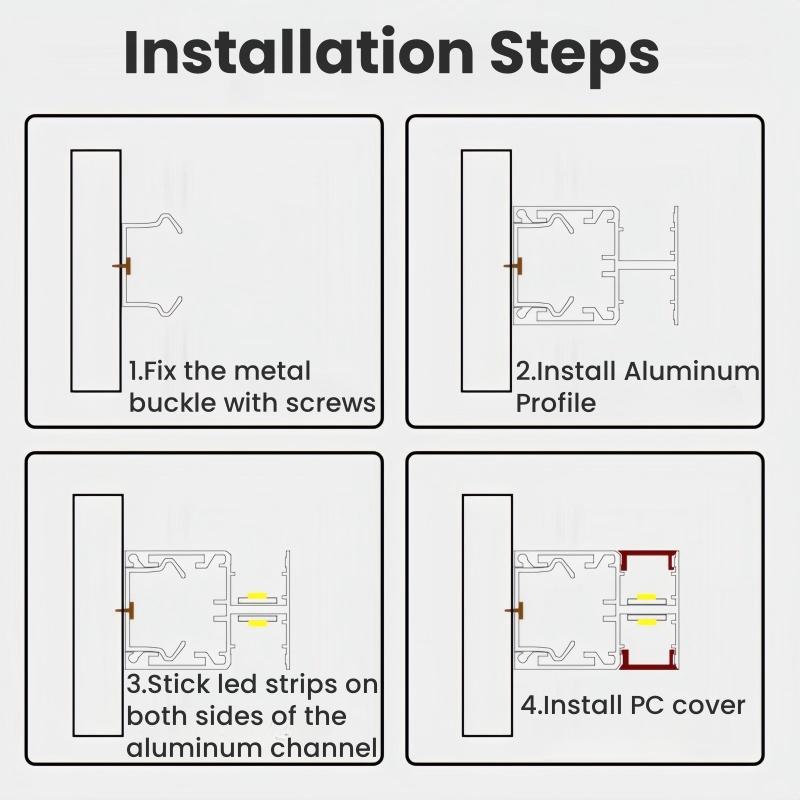 Installation Steps

1.Fix the metal buckle with screws

2.Install Aluminum Profile

3.Stick led strips on both sides of the aluminum channel

4.Install PC cover