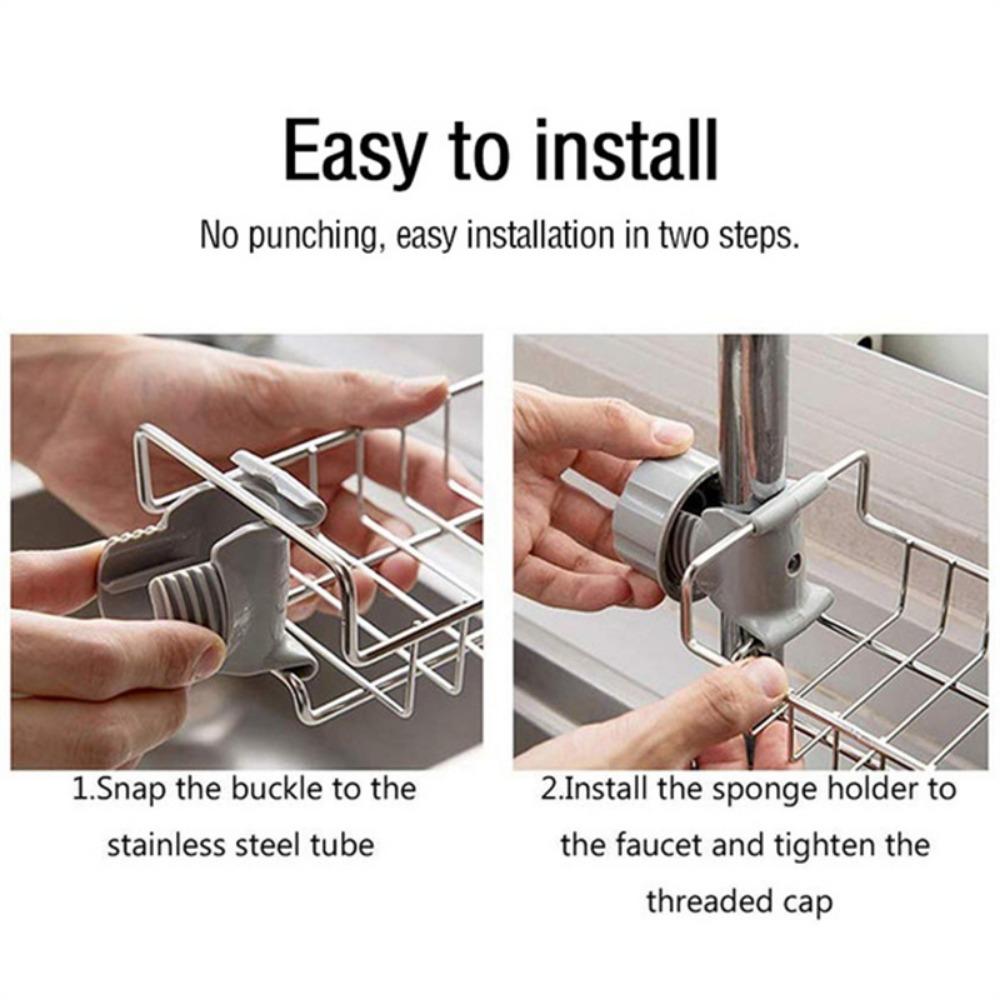 Easy to install

No punching, easy installation in two steps.

1.Snap the buckle to the stainless steel tube

2.Install the sponge holder to the faucet and tighten the threaded cap