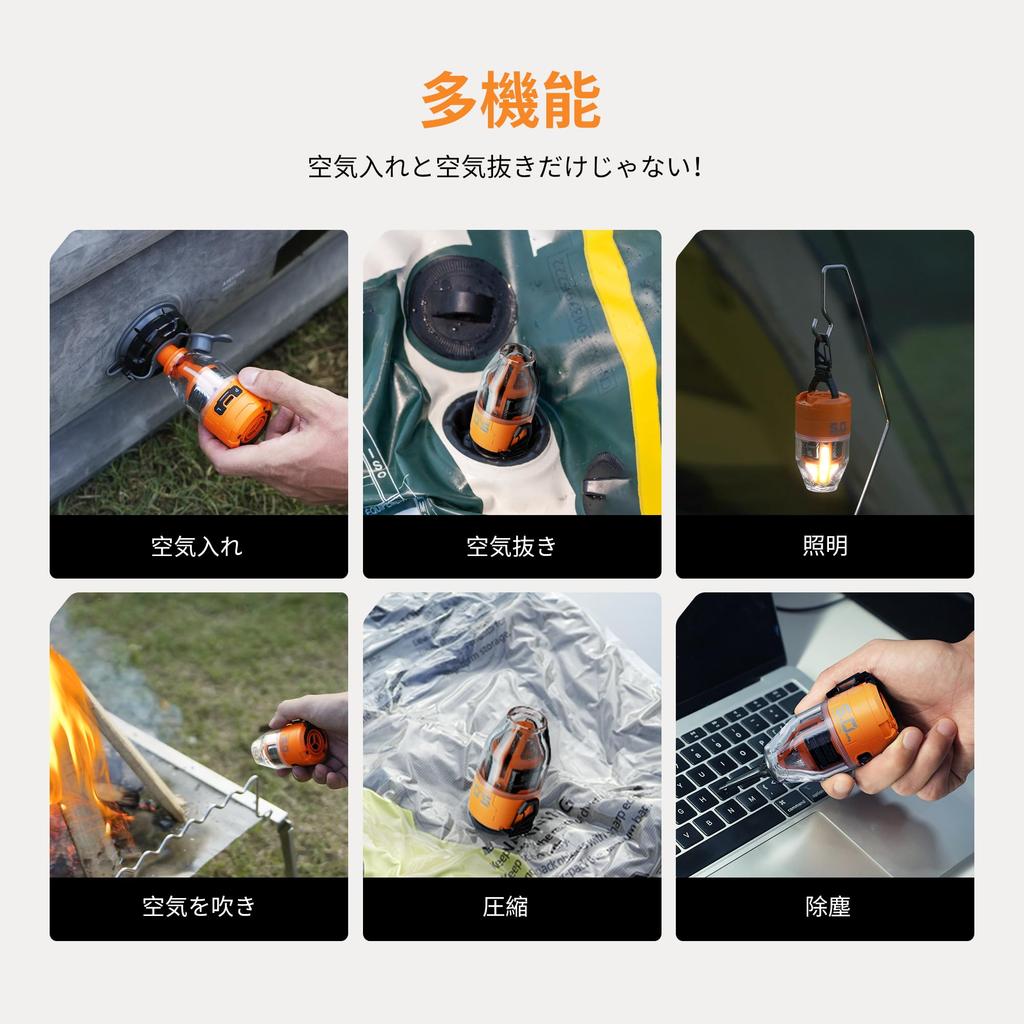 多機能

空気入れと空気抜きだけじゃない!

空気入れ

空気抜き

照明

空気を吹き

圧縮

除塵