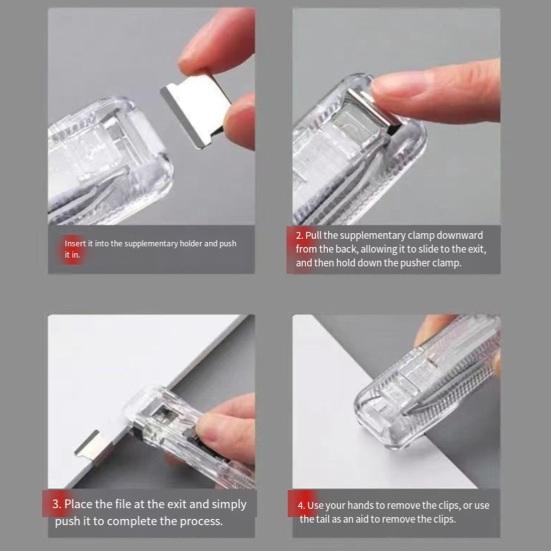 Insert it into the supplementary holder and push it in.

2. Pull the supplementary clamp downward from the back, allowing it to slide to the exit, and then hold down the pusher clamp.

3. Place the file at the exit and simply push it to complete the process.

4. Use your hands to remove the clips, or use the tail as an aid to remove the clips.