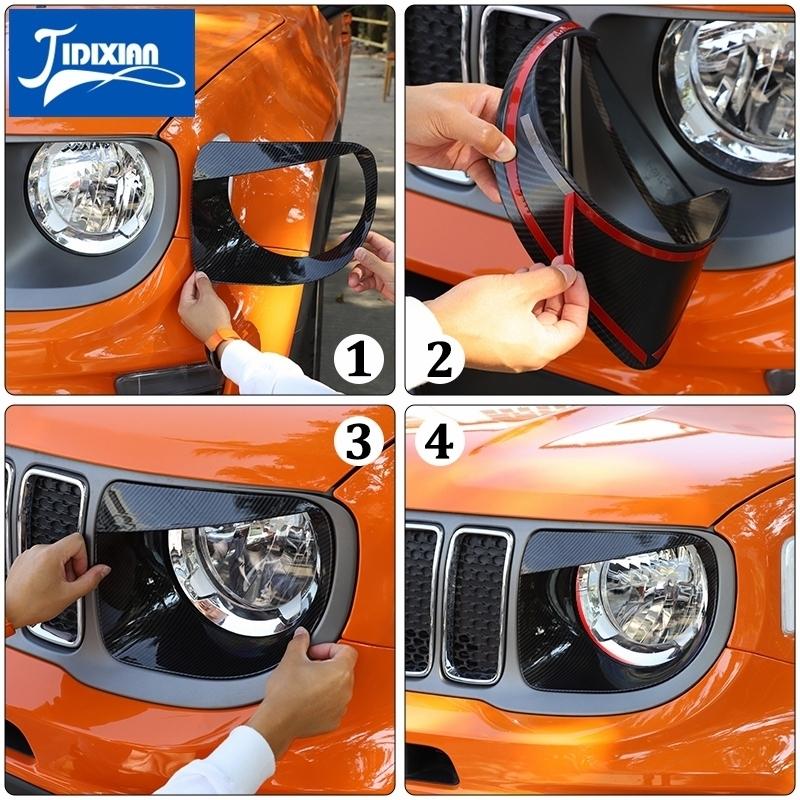 JIDIXIAN

1

2

3

4