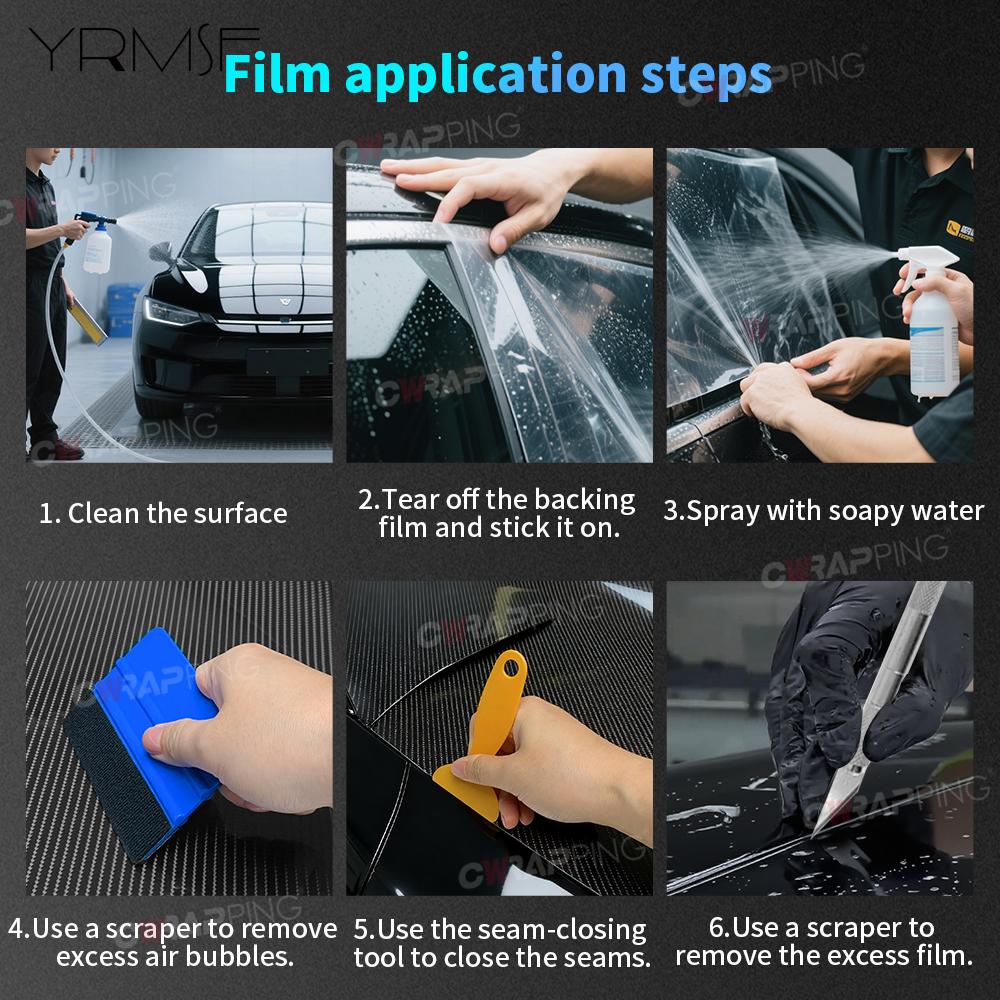 YRMSF

Film application steps

CWRAPPING

1. Clean the surface

2.Tear off the backing film and stick it on.

3.Spray with soapy water

4.Use a scraper to remove excess air bubbles.

5.Use the seam-closing tool to close the seams.

6.Use a scraper to remove the excess film.