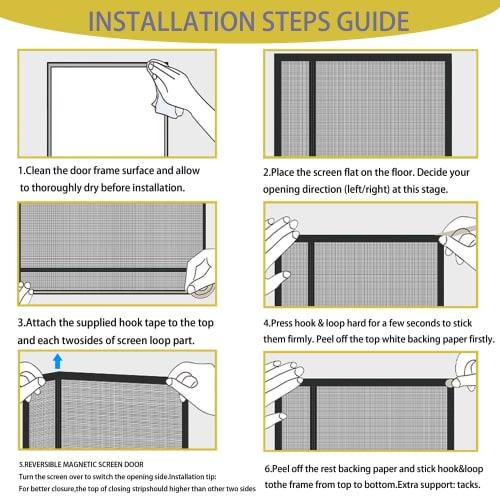 INSTALLATION STEPS GUIDE

1.Clean the door frame surface and allow to thoroughly dry before installation.

2.Place the screen flat on the floor. Decide your opening direction (left/right) at this stage.

3.Attach the supplied hook tape to the top and each twosides of screen loop part.

4.Press hook & loop hard for a few seconds to stick them firmly. Peel off the top white backing paper firstly.

5.REVERSIBLE MAGNETIC SCREEN DOOR
Turn the screen over to switch the opening side.Installation tip:
For better closure,the top of closing stripshould higher than other two sides

6.Peel off the rest backing paper and stick hook&loop tothe frame from top to bottom.Extra support: tacks.