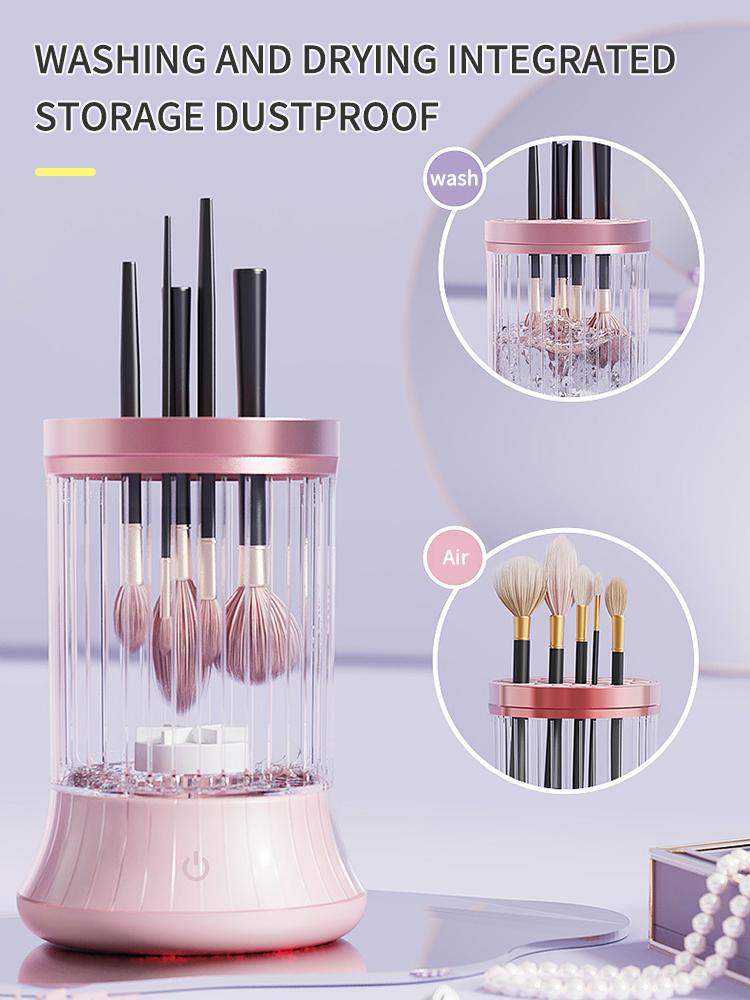 WASHING AND DRYING INTEGRATED STORAGE DUSTPROOF

wash

Air