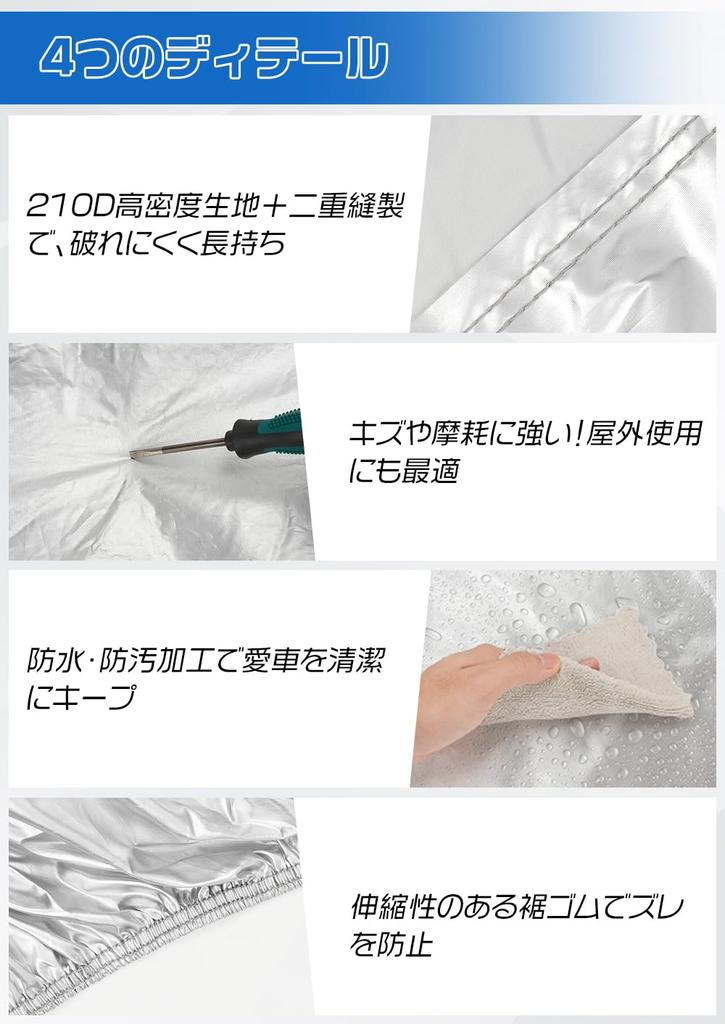 4つのディテール

210D高密度生地＋二重縫製で、破れにくく長持ち

キズや摩耗に強い！屋外使用にも最適

防水・防汚加工で愛車を清潔にキープ

伸縮性のある裾ゴムでズレを防止