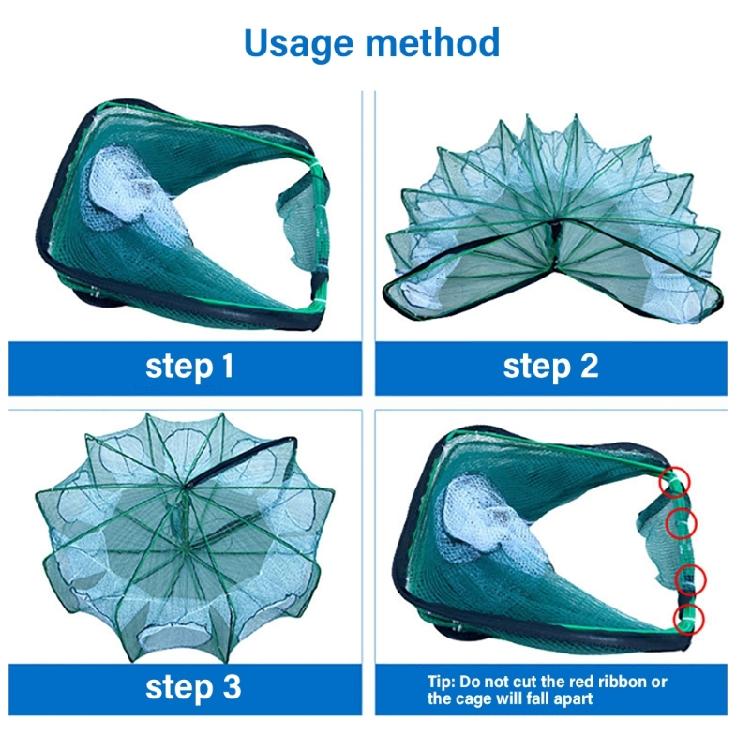 Usage method

step 1

step 2

step 3

Tip: Do not cut the red ribbon or the cage will fall apart