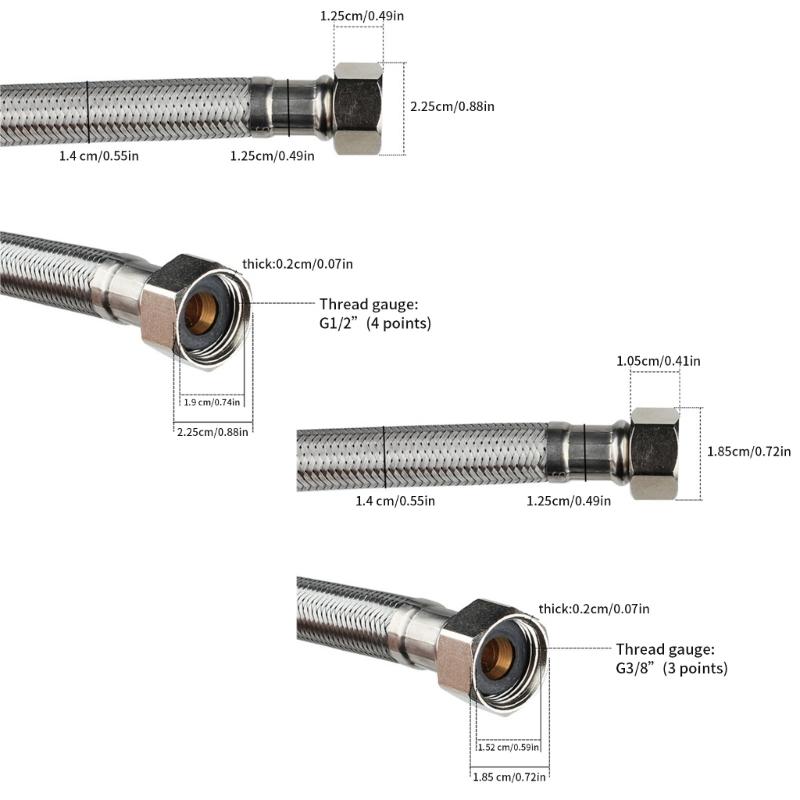 1.25cm/0.49in
2.25cm/0.88in
1.4 cm/0.55in
1.25cm/0.49in

thick:0.2cm/0.07in
Thread gauge:
G1/2” (4 points)
1.9 cm/0.74in
2.25cm/0.88in

1.05cm/0.41in
1.85cm/0.72in
1.4 cm/0.55in
1.25cm/0.49in

thick:0.2cm/0.07in
Thread gauge:
G3/8” (3 points)
1.52 cm/0.59in
1.85 cm/0.72in