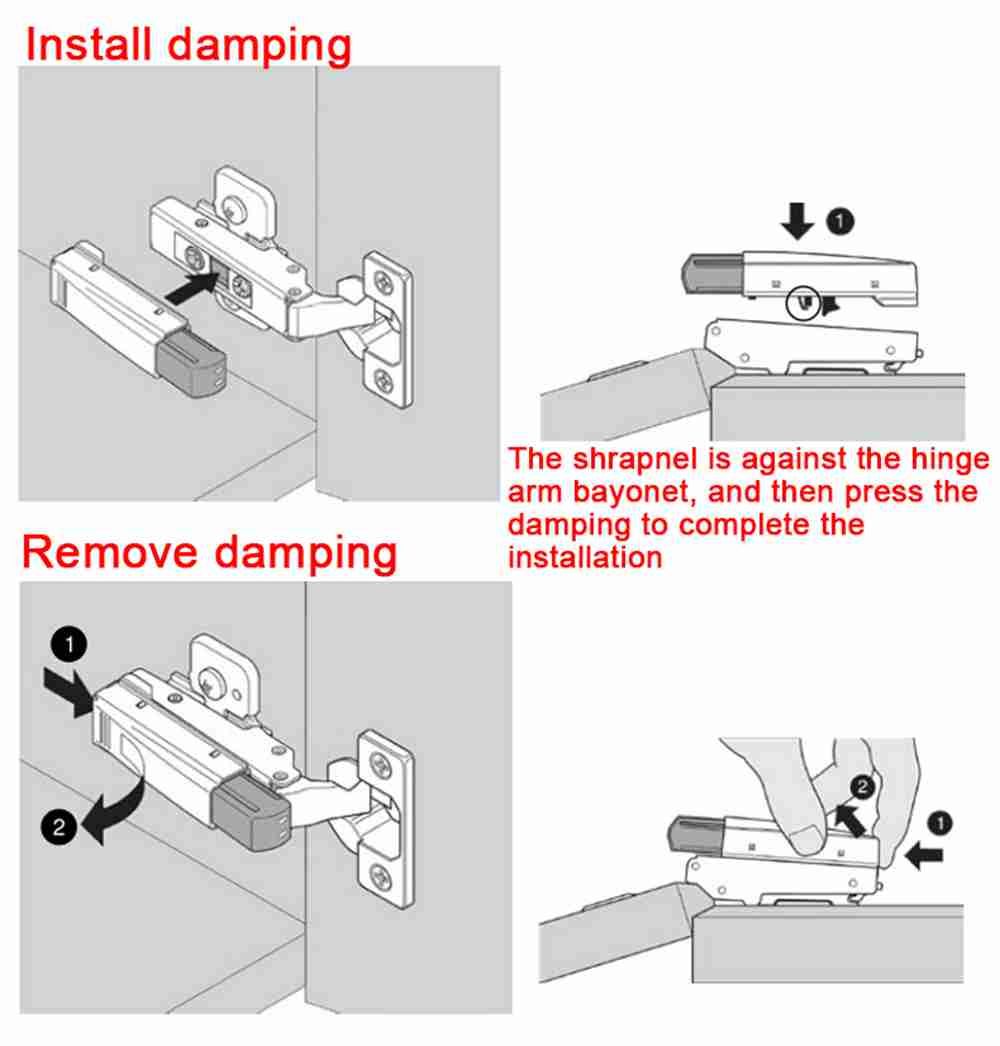 Install damping

1

The shrapnel is against the hinge arm bayonet, and then press the damping to complete the installation

Remove damping

1

2

2

1