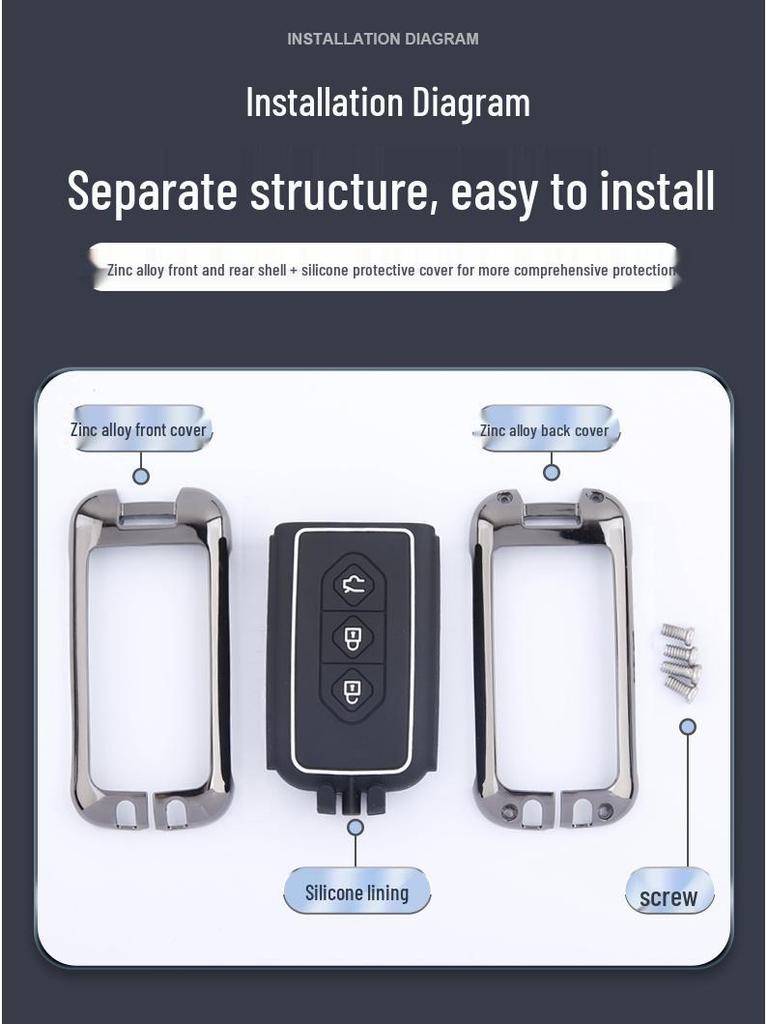 INSTALLATION DIAGRAM

Installation Diagram

Separate structure, easy to install

Zinc alloy front and rear shell + silicone protective cover for more comprehensive protection

Zinc alloy front cover

Zinc alloy back cover

Silicone lining

screw