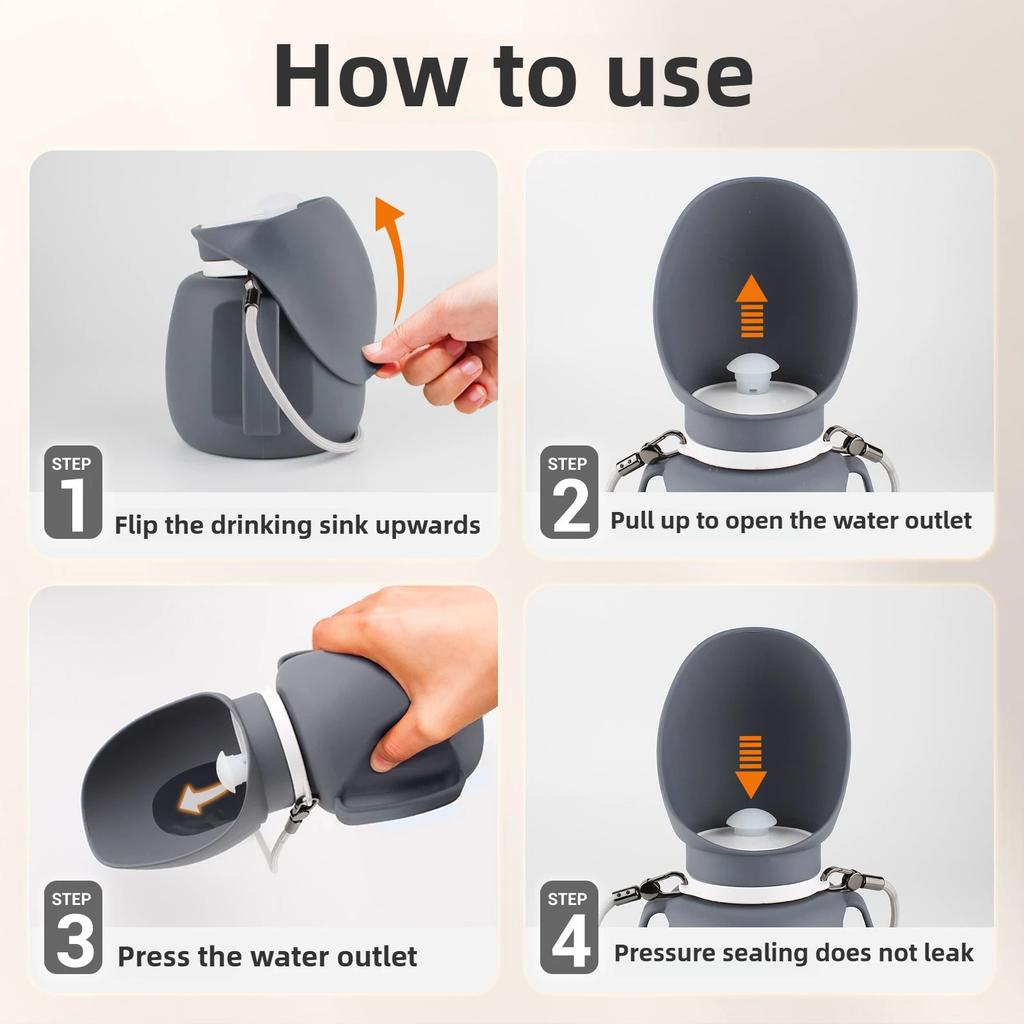 How to use

STEP 1 Flip the drinking sink upwards

STEP 2 Pull up to open the water outlet

STEP 3 Press the water outlet

STEP 4 Pressure sealing does not leak