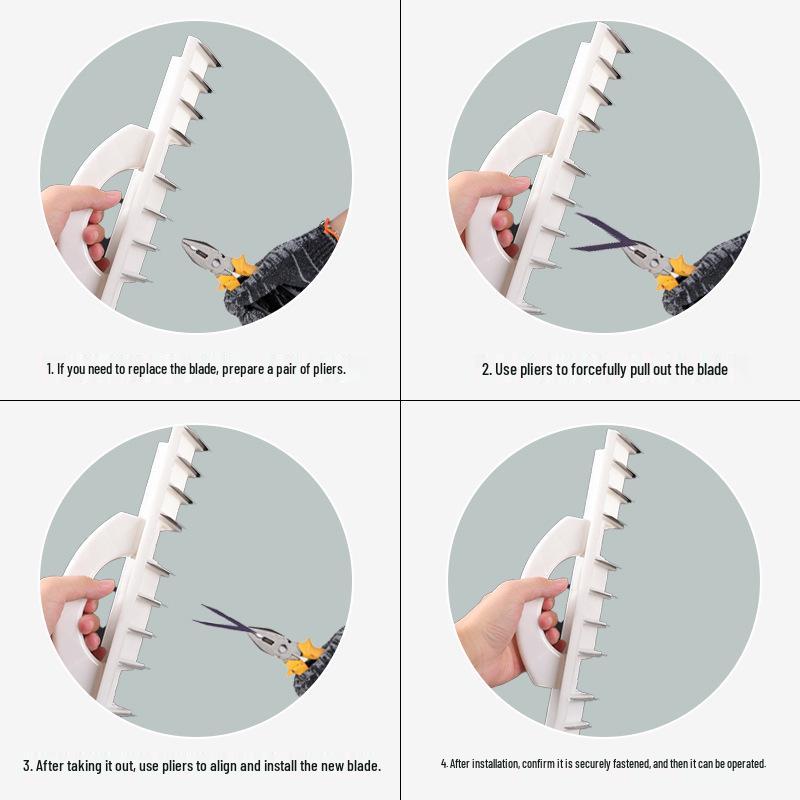 1. If you need to replace the blade, prepare a pair of pliers.

2. Use pliers to forcefully pull out the blade

3. After taking it out, use pliers to align and install the new blade.

4. After installation, confirm it is securely fastened, and then it can be operated.