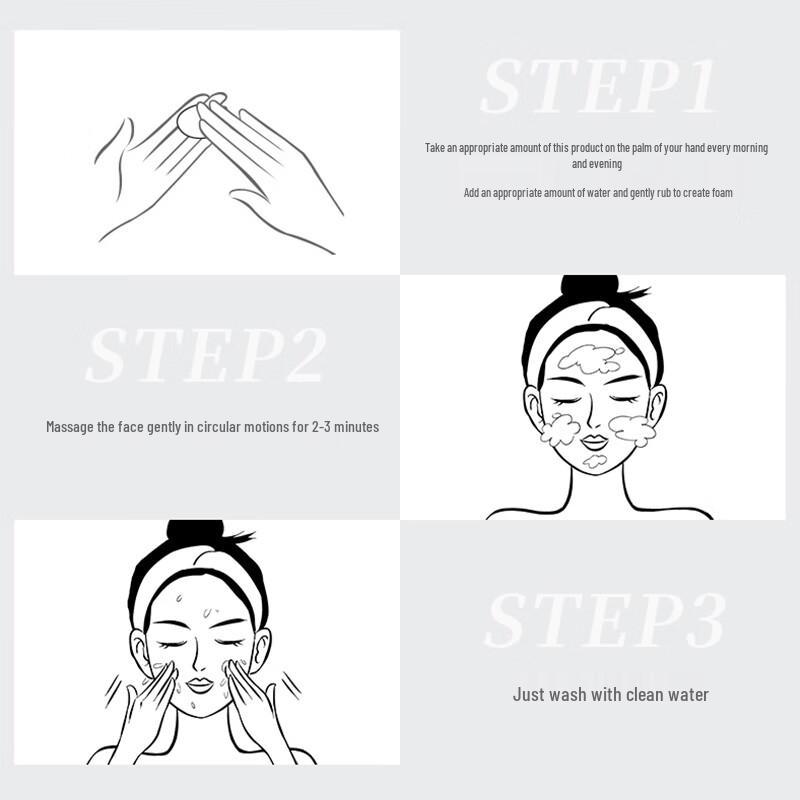 STEP1

Take an appropriate amount of this product on the palm of your hand every morning and evening

Add an appropriate amount of water and gently rub to create foam

STEP2

Massage the face gently in circular motions for 2-3 minutes

STEP3

Just wash with clean water