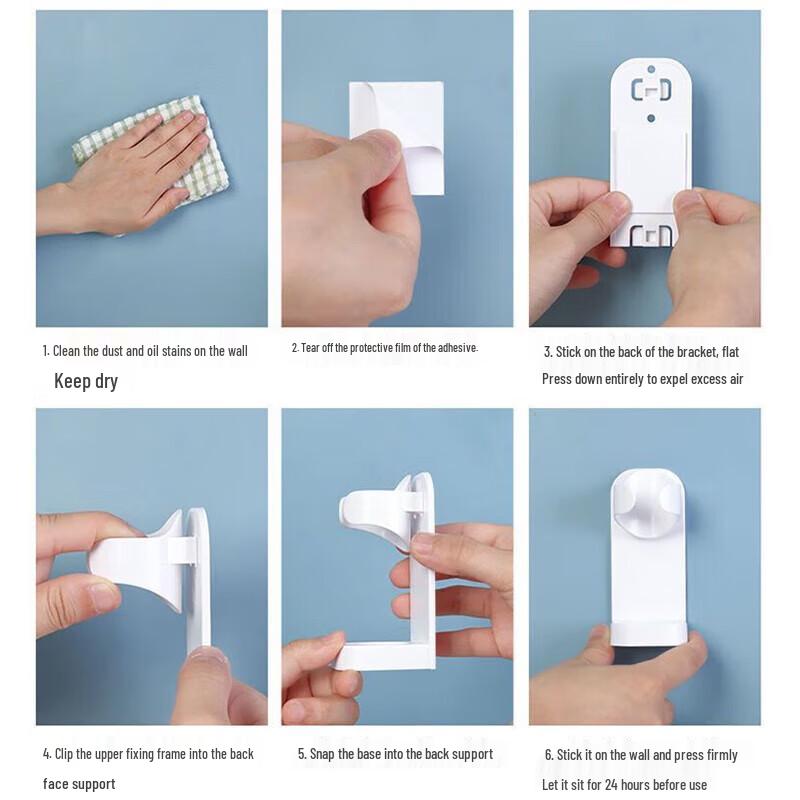 1. Clean the dust and oil stains on the wall

Keep dry

2. Tear off the protective film of the adhesive.

3. Stick on the back of the bracket, flat

Press down entirely to expel excess air

4. Clip the upper fixing frame into the back face support

5. Snap the base into the back support

6. Stick it on the wall and press firmly

Let it sit for 24 hours before use