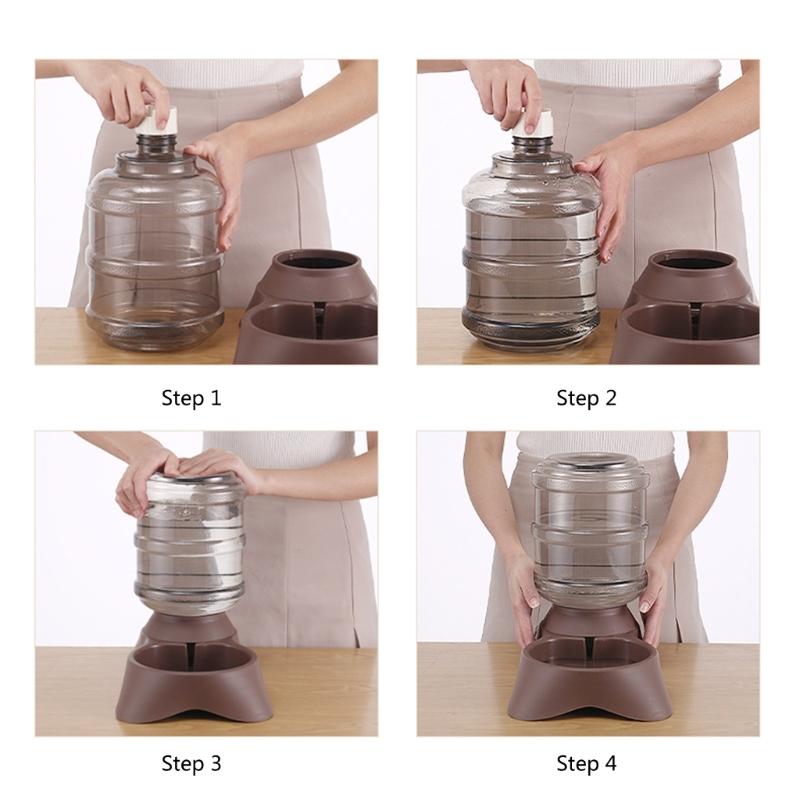 Step 1

Step 2

Step 3

Step 4