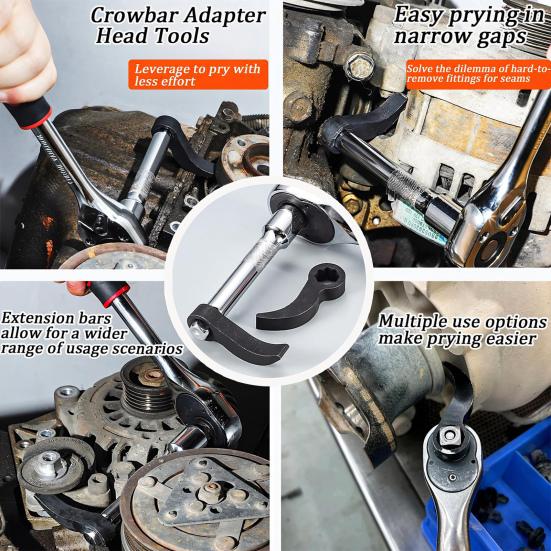 Crowbar Adapter Head Tools

Leverage to pry with less effort

Easy prying in narrow gaps

Solve the dilemma of hard-to-remove fittings for seams

Extension bars allow for a wider range of usage scenarios

Multiple use options make prying easier