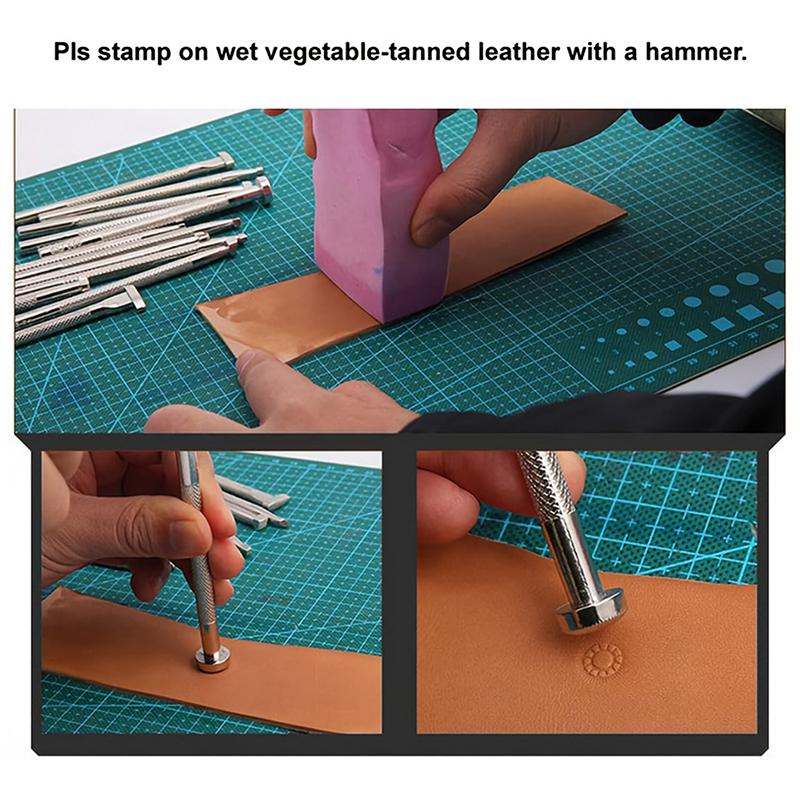 Pls stamp on wet vegetable-tanned leather with a hammer.