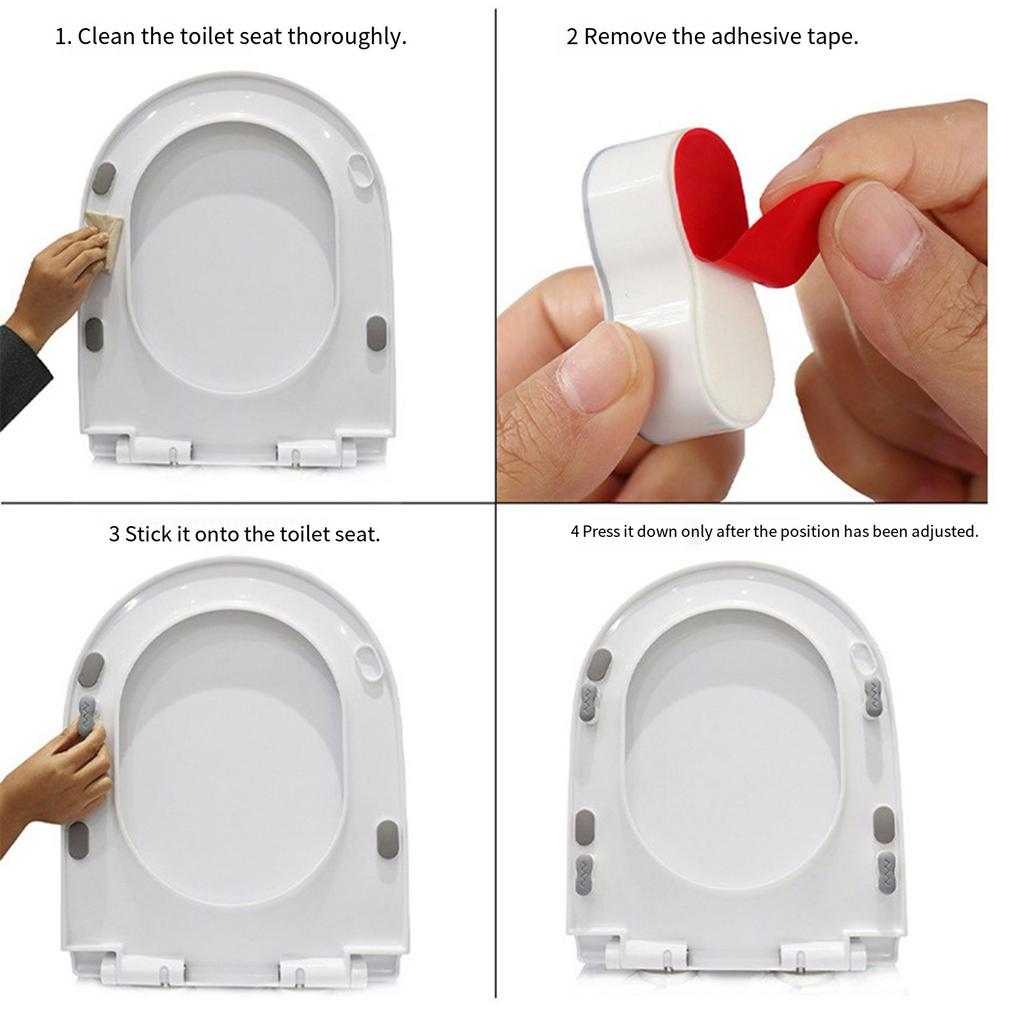 1. Clean the toilet seat thoroughly.

2 Remove the adhesive tape.

3 Stick it onto the toilet seat.

4 Press it down only after the position has been adjusted.