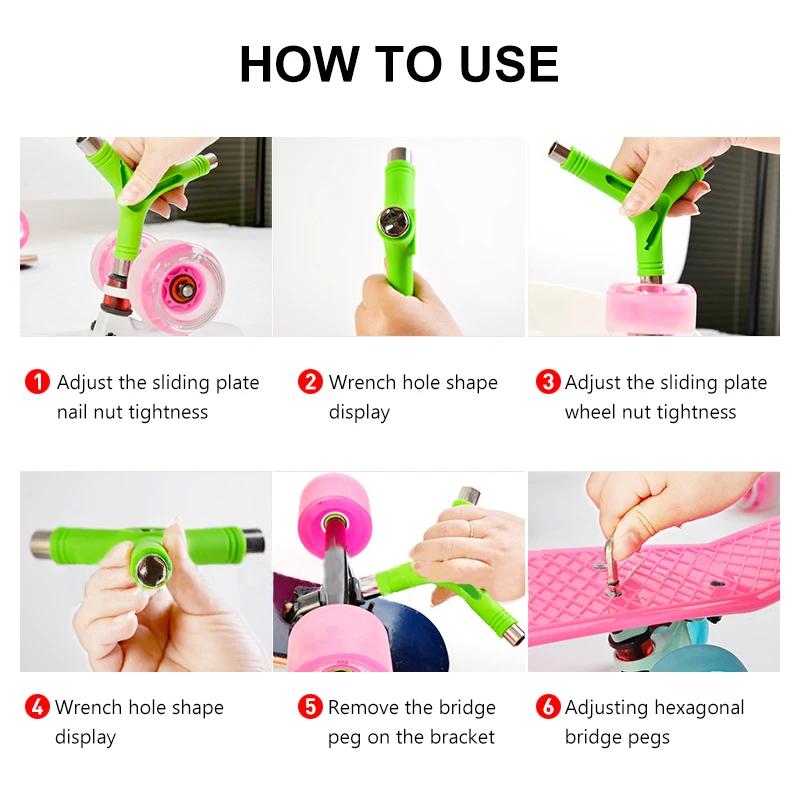 HOW TO USE

1 Adjust the sliding plate nail nut tightness

2 Wrench hole shape display

3 Adjust the sliding plate wheel nut tightness

4 Wrench hole shape display

5 Remove the bridge peg on the bracket

6 Adjusting hexagonal bridge pegs