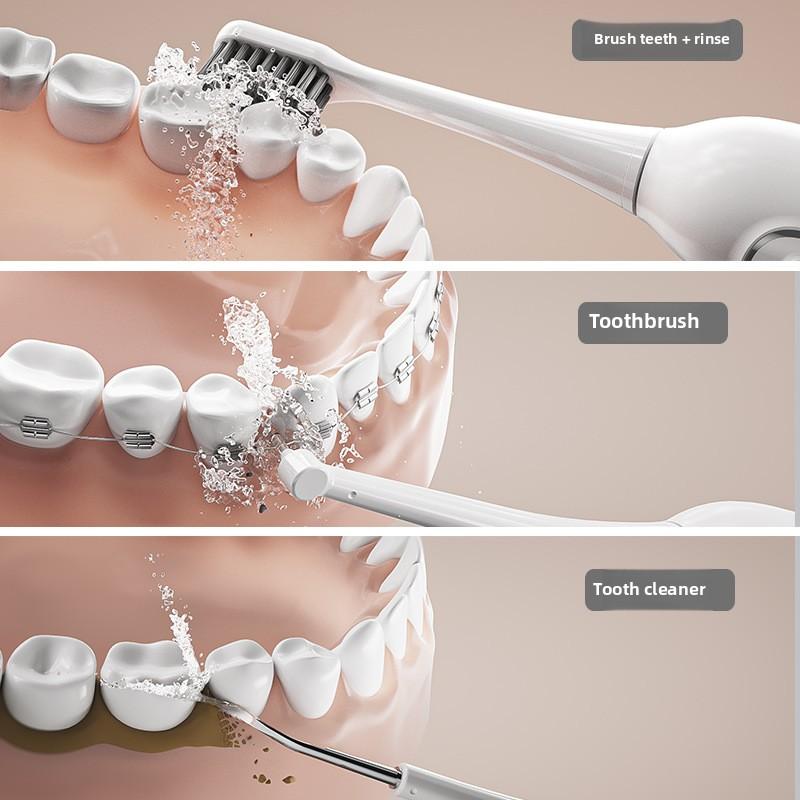 Brush teeth + rinse

Toothbrush

Tooth cleaner