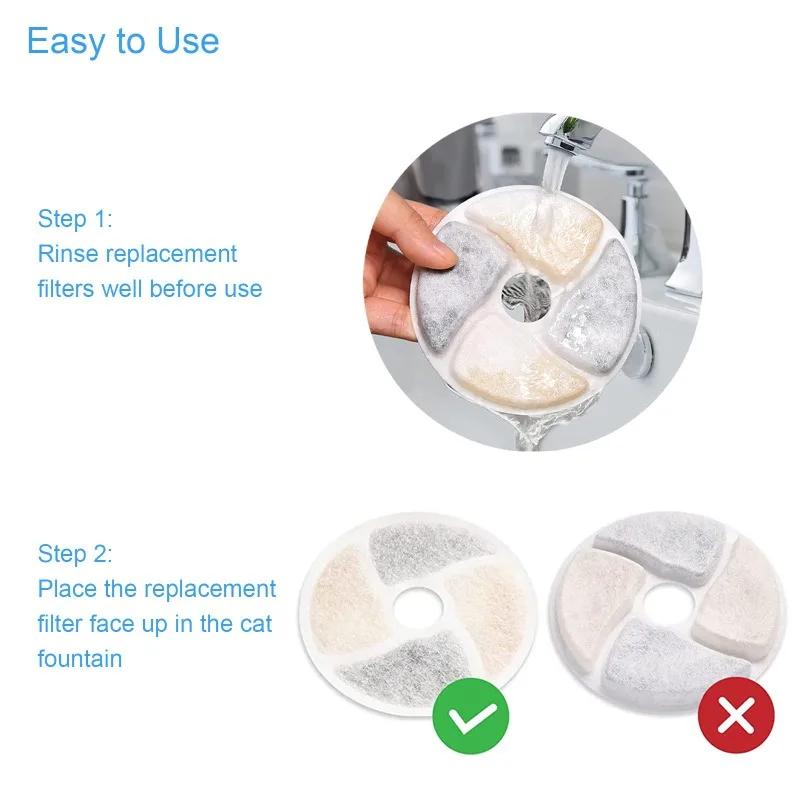 Easy to Use

Step 1:
Rinse replacement filters well before use

Step 2:
Place the replacement filter face up in the cat fountain