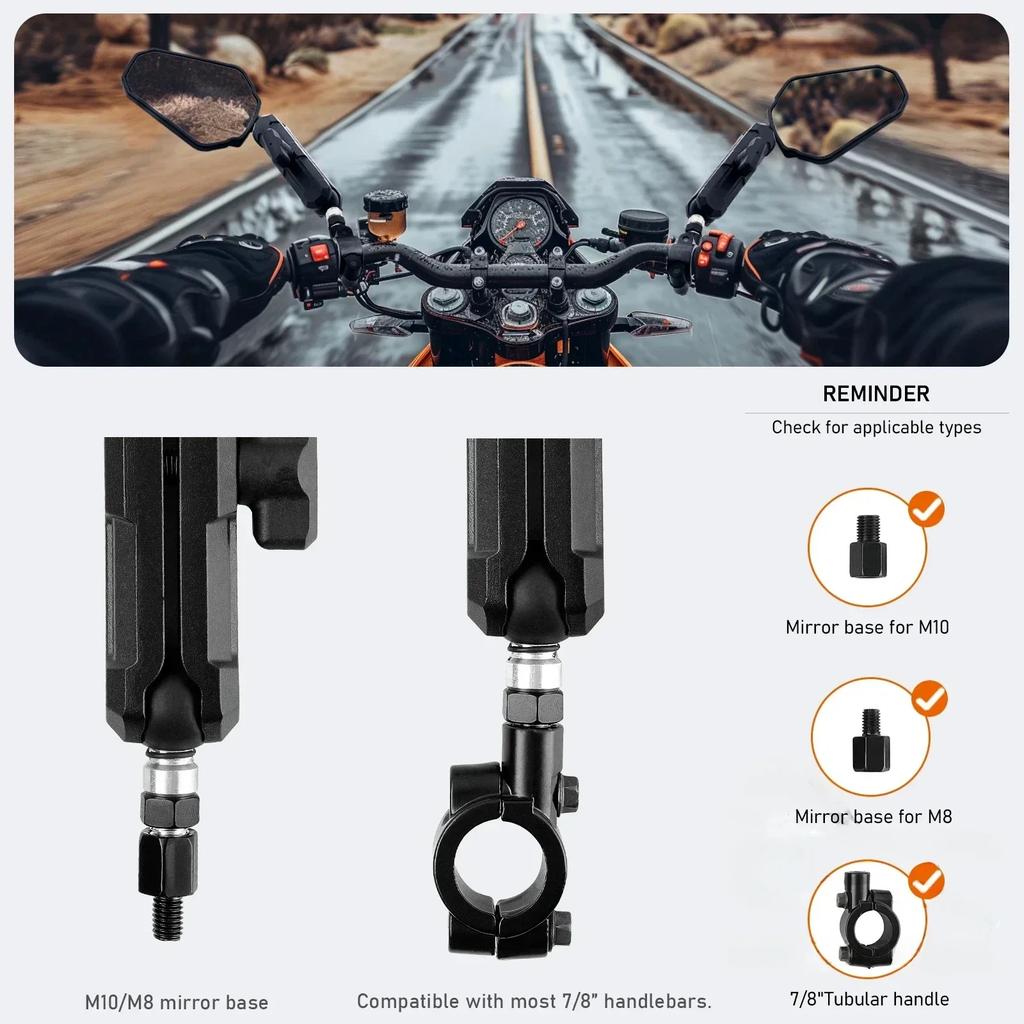 REMINDER

Check for applicable types

Mirror base for M10

Mirror base for M8

7/8"Tubular handle

M10/M8 mirror base

Compatible with most 7/8" handlebars.