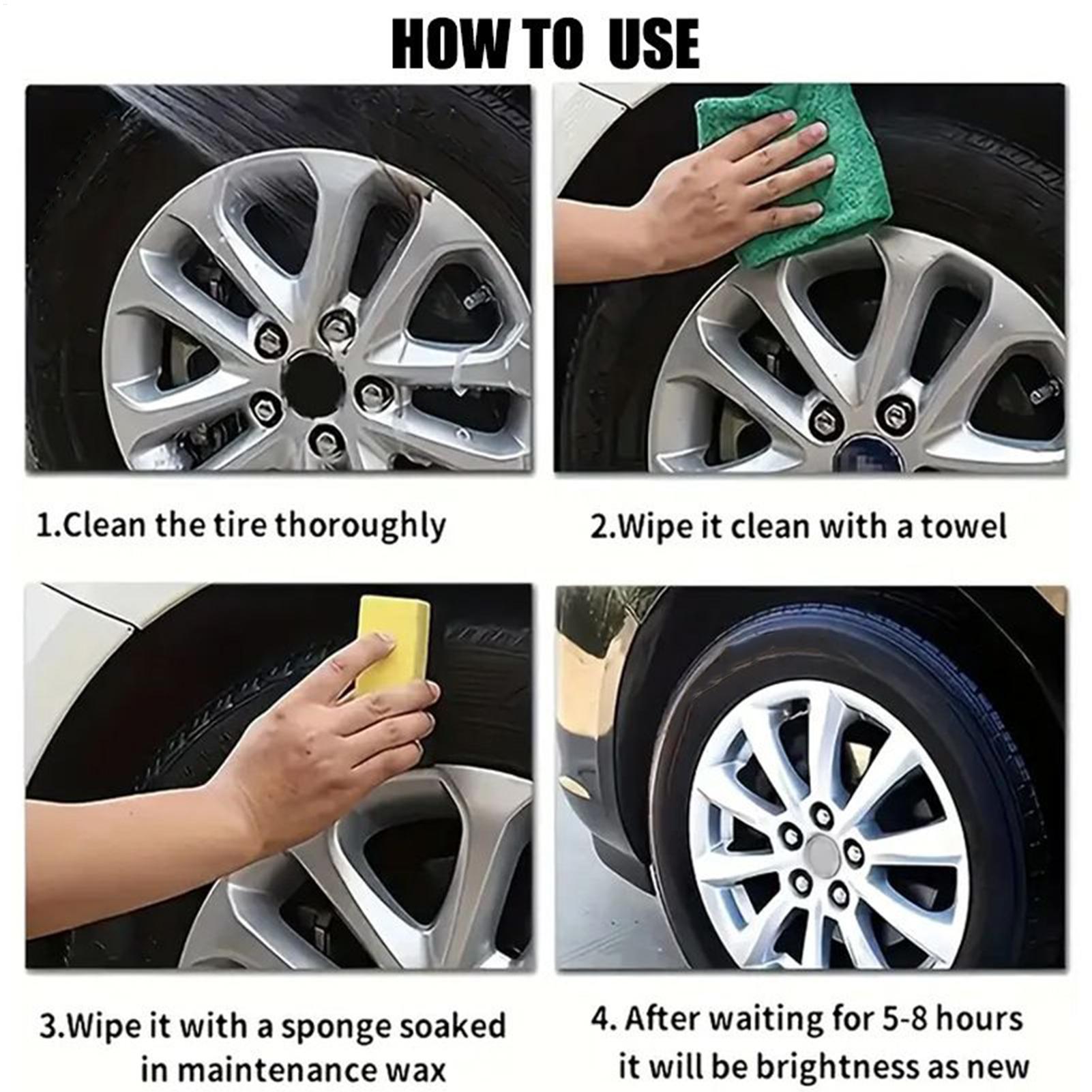 HOW TO USE

1.Clean the tire thoroughly

2.Wipe it clean with a towel

3.Wipe it with a sponge soaked in maintenance wax

4. After waiting for 5-8 hours it will be brightness as new