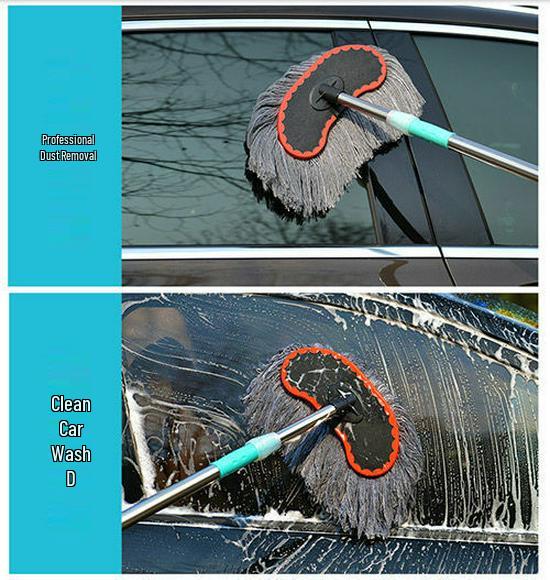 Professional Dust Removal

Clean Car Wash D