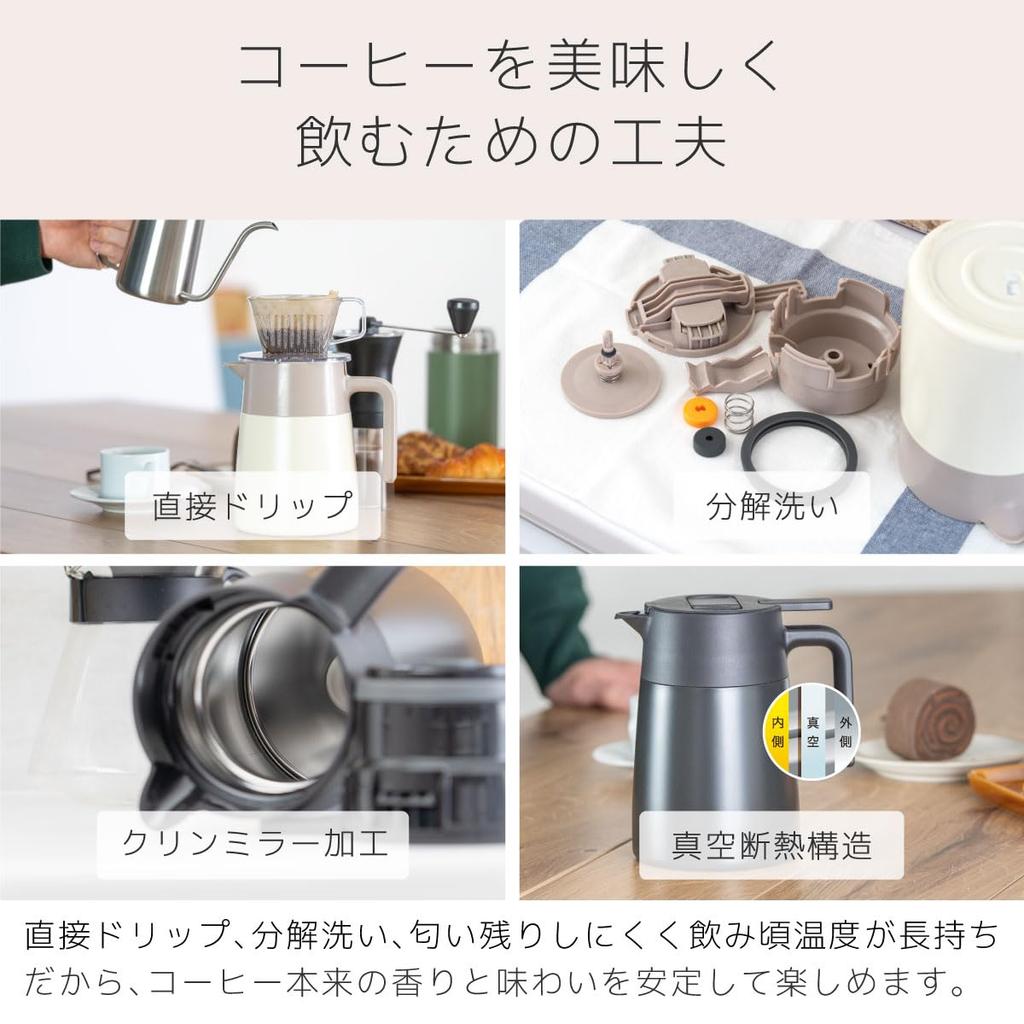 コーヒーを美味しく
飲むための工夫

直接ドリップ

分解洗い

クリンミラー加工

内側
真空
外側

真空断熱構造

直接ドリップ、分解洗い、匂い残りしにくく飲み頃温度が長持ちだから、コーヒー本来の香りと味わいを安定して楽しめます。