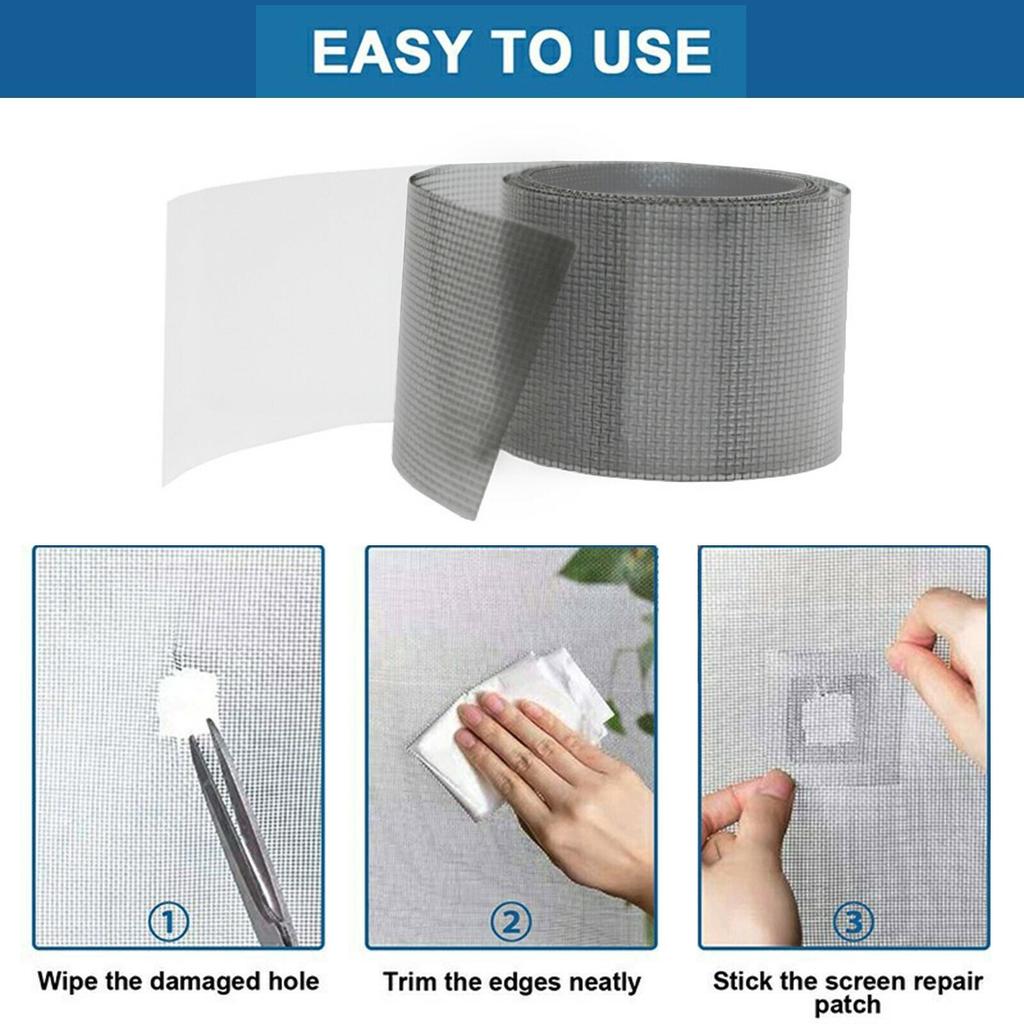 EASY TO USE

①

Wipe the damaged hole

②

Trim the edges neatly

③

Stick the screen repair patch