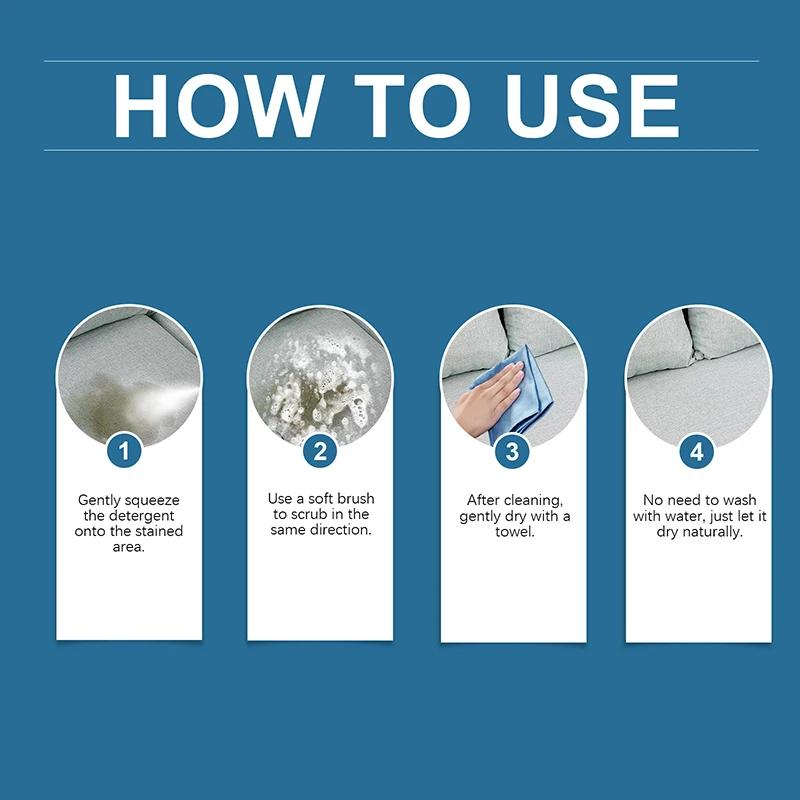 HOW TO USE

1

Gently squeeze the detergent onto the stained area.

2

Use a soft brush to scrub in the same direction.

3

After cleaning, gently dry with a towel.

4

No need to wash with water, just let it dry naturally.