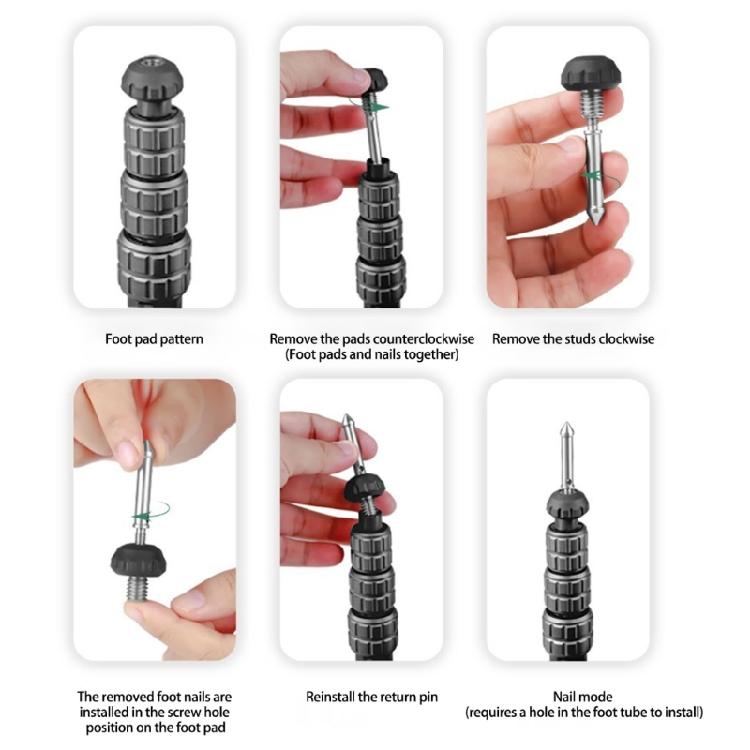 Foot pad pattern

Remove the pads counterclockwise (Foot pads and nails together)

Remove the studs clockwise

The removed foot nails are installed in the screw hole position on the foot pad

Reinstall the return pin

Nail mode (requires a hole in the foot tube to install)