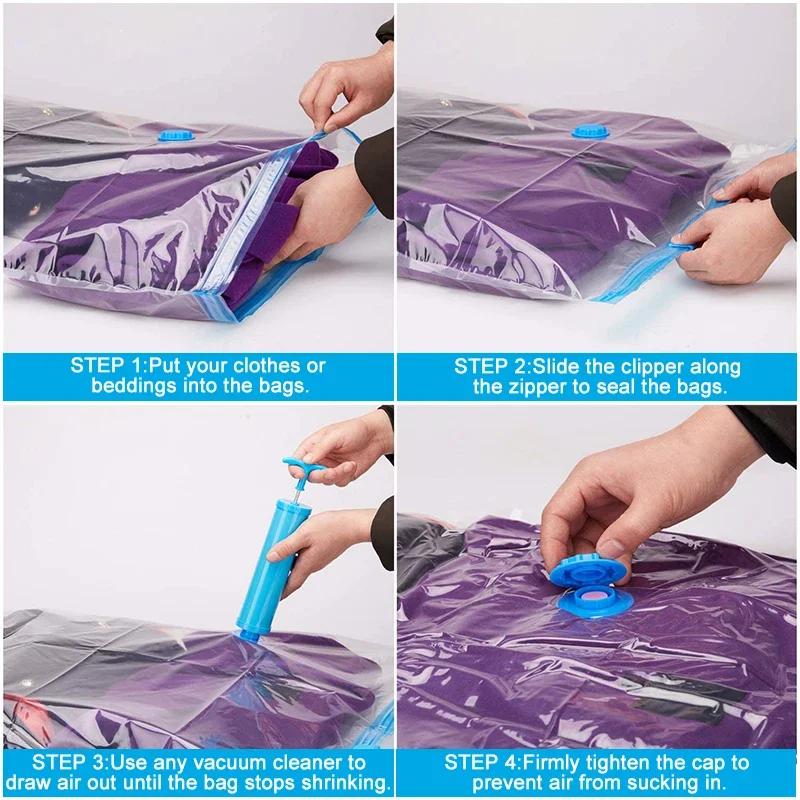 STEP 1:Put your clothes or beddings into the bags.

STEP 2:Slide the clipper along the zipper to seal the bags.

STEP 3:Use any vacuum cleaner to draw air out until the bag stops shrinking.

STEP 4:Firmly tighten the cap to prevent air from sucking in.