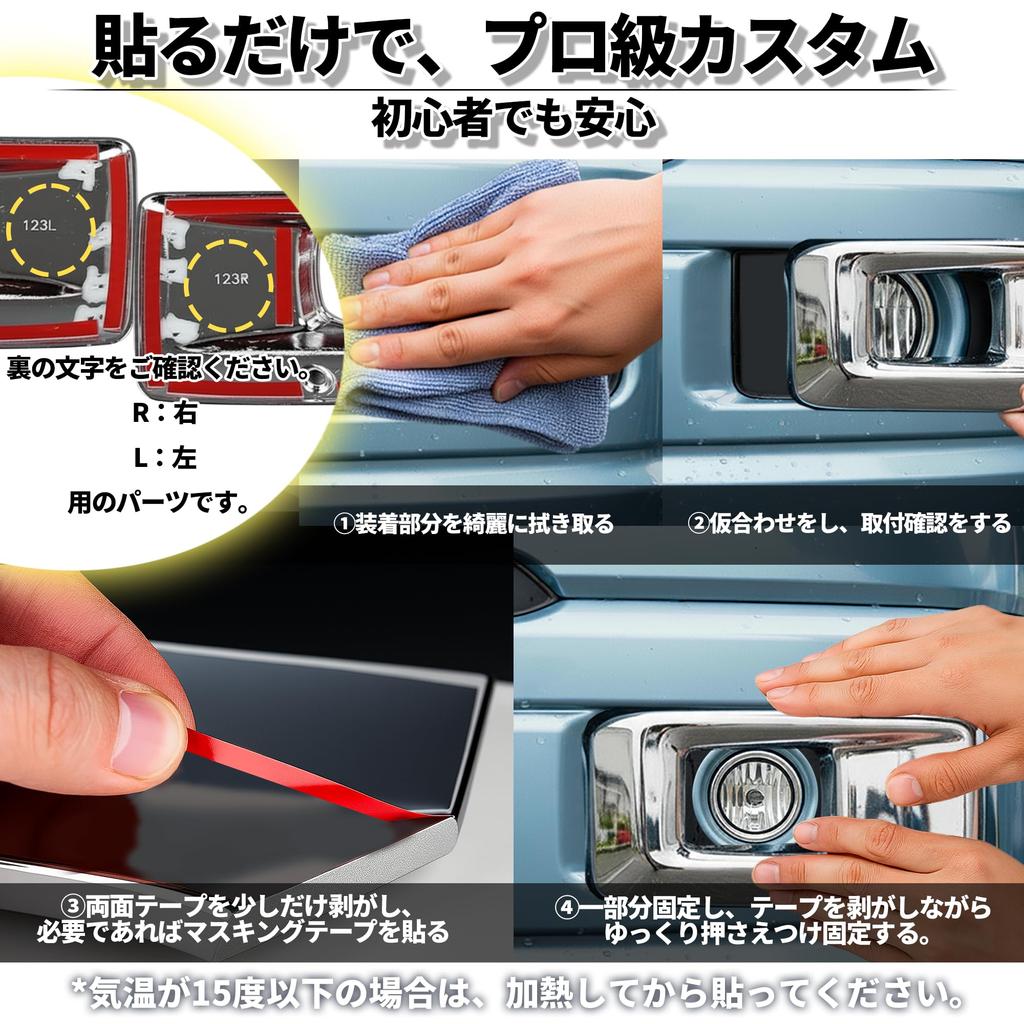 貼るだけで、プロ級カスタム

初心者でも安心

123L

123R

裏の文字をご確認ください。

R：右

L：左

用のパーツです。

①装着部分を綺麗に拭き取る

②仮合わせをし、取付確認をする

③両面テープを少しだけ剥がし、必要であればマスキングテープを貼る

④一部分固定し、テープを剥がしながらゆっくり押さえつけ固定する。

*気温が15度以下の場合は、加熱してから貼ってください。