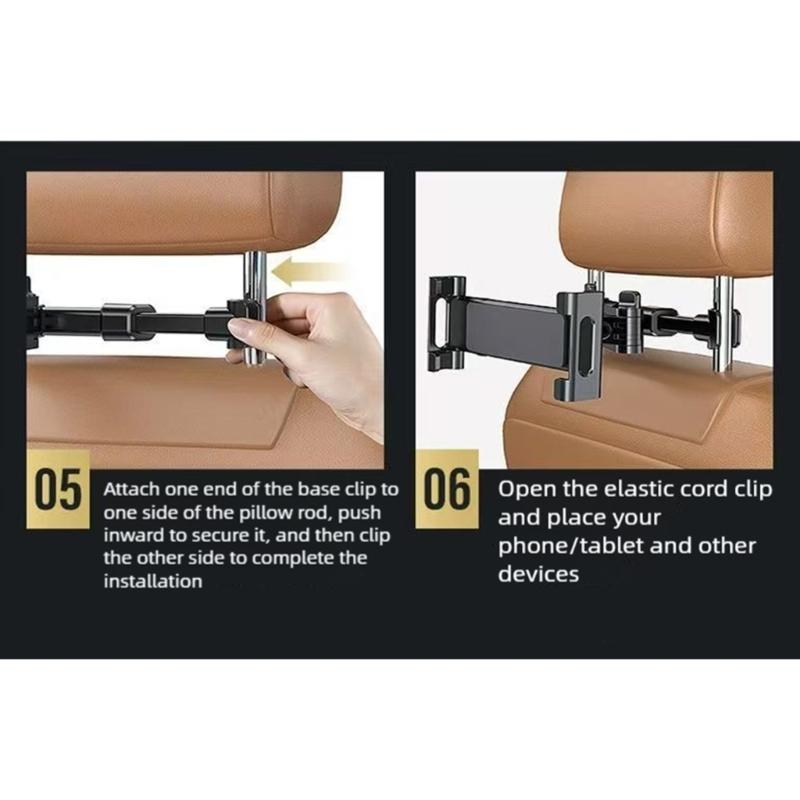 05

Attach one end of the base clip to one side of the pillow rod, push inward to secure it, and then clip the other side to complete the installation

06

Open the elastic cord clip and place your phone/tablet and other devices