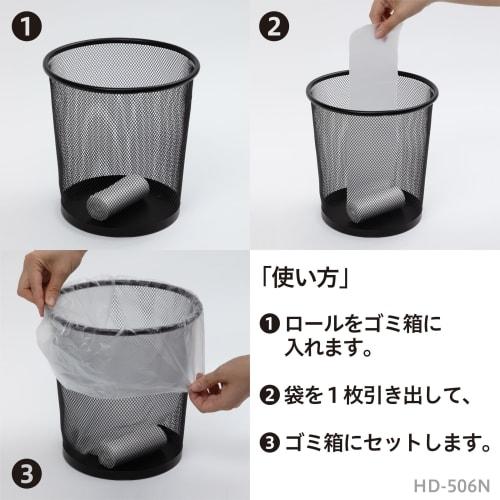 ❶

❷

❸

「使い方」

❶ ロールをゴミ箱に入れます。

❷ 袋を１枚引き出して、

❸ ゴミ箱にセットします。

HD-506N