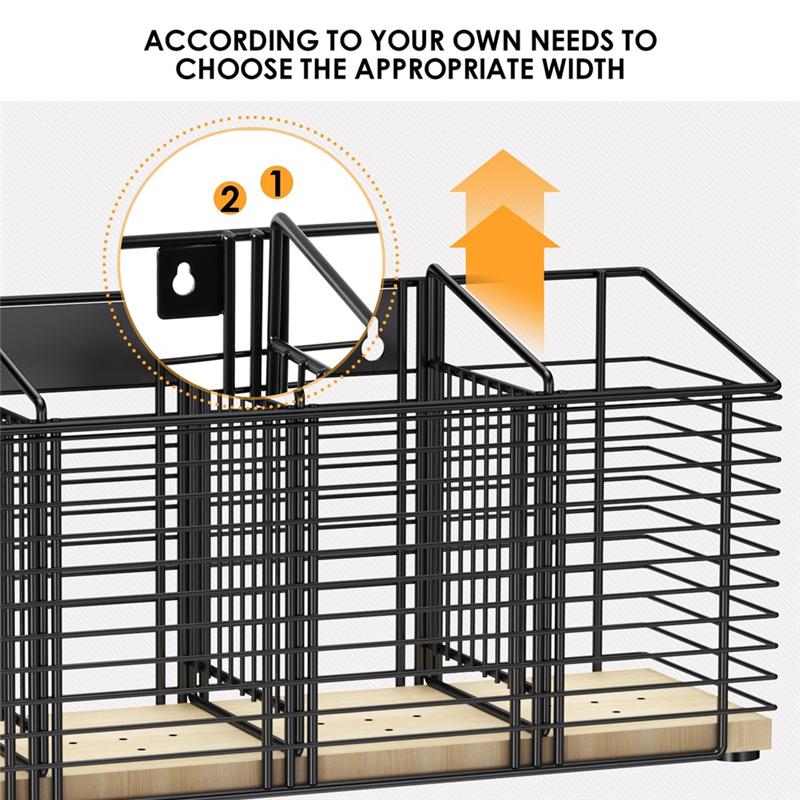 ACCORDING TO YOUR OWN NEEDS TO CHOOSE THE APPROPRIATE WIDTH

2 1