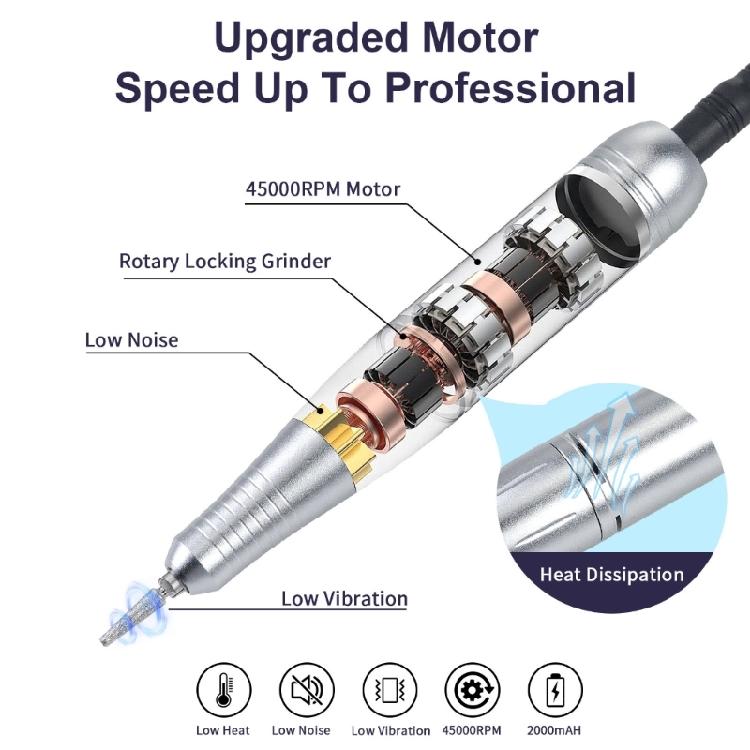 Upgraded Motor
Speed Up To Professional

45000RPM Motor

Rotary Locking Grinder

Low Noise

Heat Dissipation

Low Vibration

Low Heat
Low Noise
Low Vibration
45000RPM
2000mAH